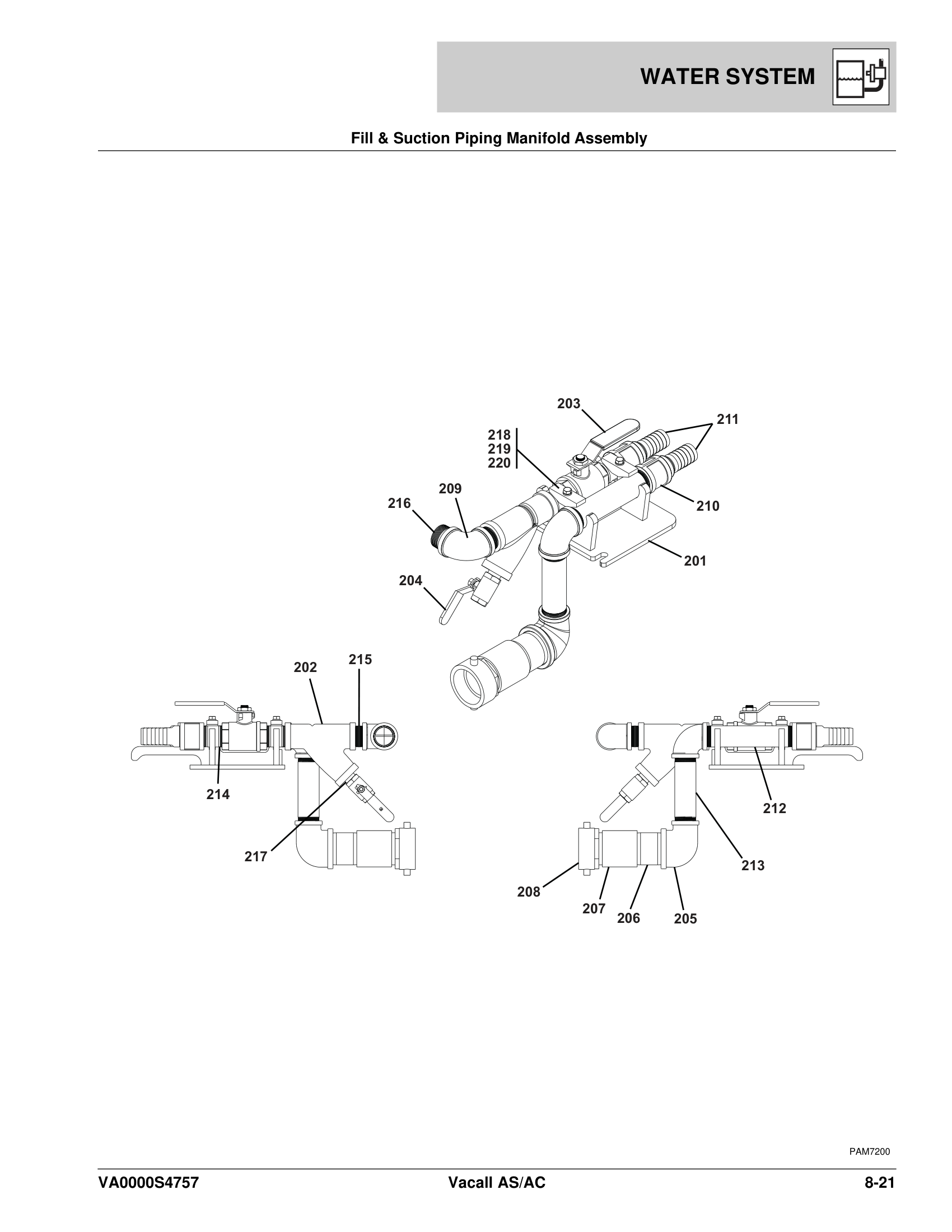 WATER SYSTEM

Fill & Suction Piping Manifold Assembly

203
211
218
219
220
209
216
210
201
204
202
215
214
217
212
213
208
207
206
205

PAM7200

VA0000S4757

Vacall AS/AC

8-21