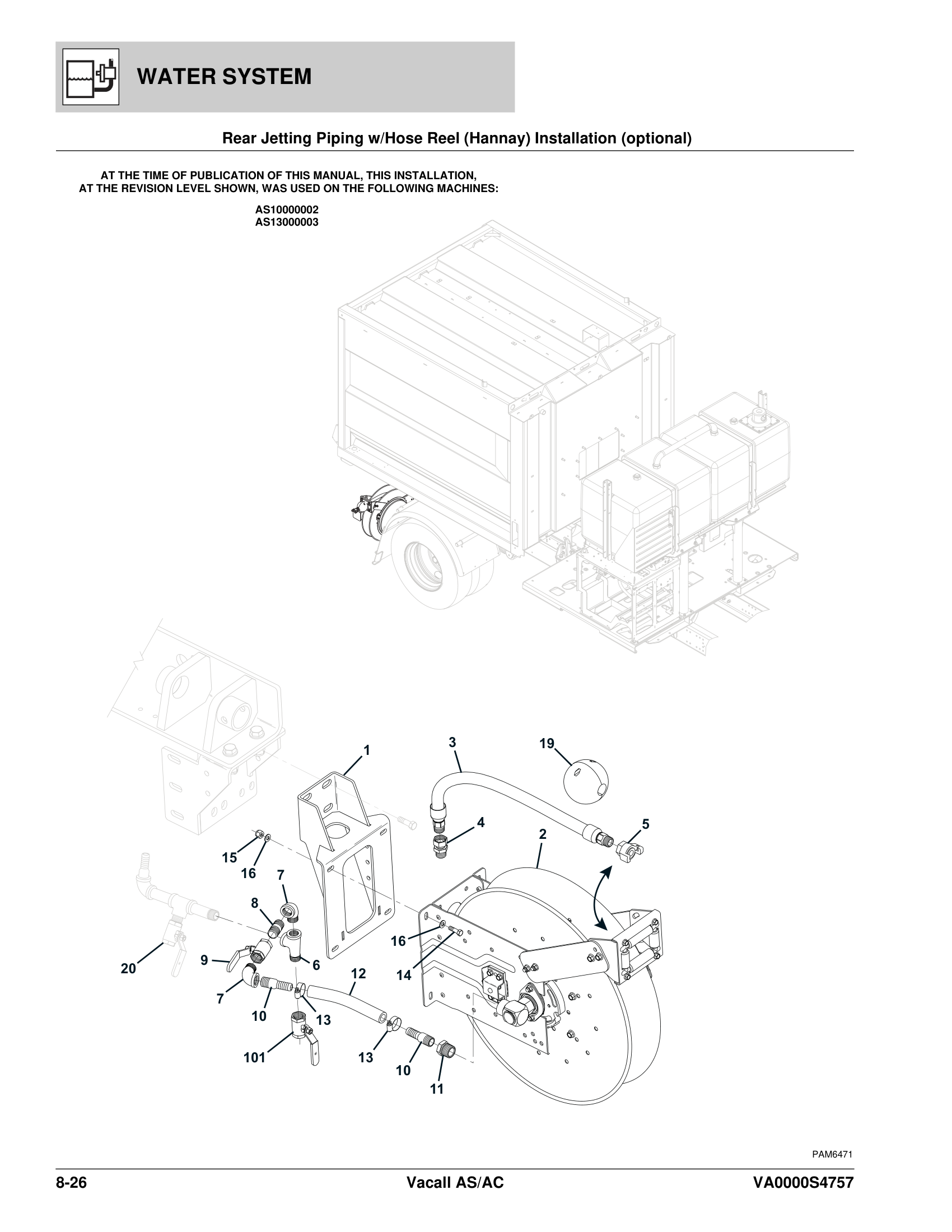 WATER SYSTEM

Rear Jetting Piping w/Hose Reel (Hannay) Installation (optional)

AT THE TIME OF PUBLICATION OF THIS MANUAL, THIS INSTALLATION, AT THE REVISION LEVEL SHOWN, WAS USED ON THE FOLLOWING MACHINES:

AS10000002
AS13000003

1
3
19
4
5
2
15
16
7
8
16
14
20
9
6
12
7
10
13
101
13
10
11

PAM6471

8-26 Vacall AS/AC VA0000S4757