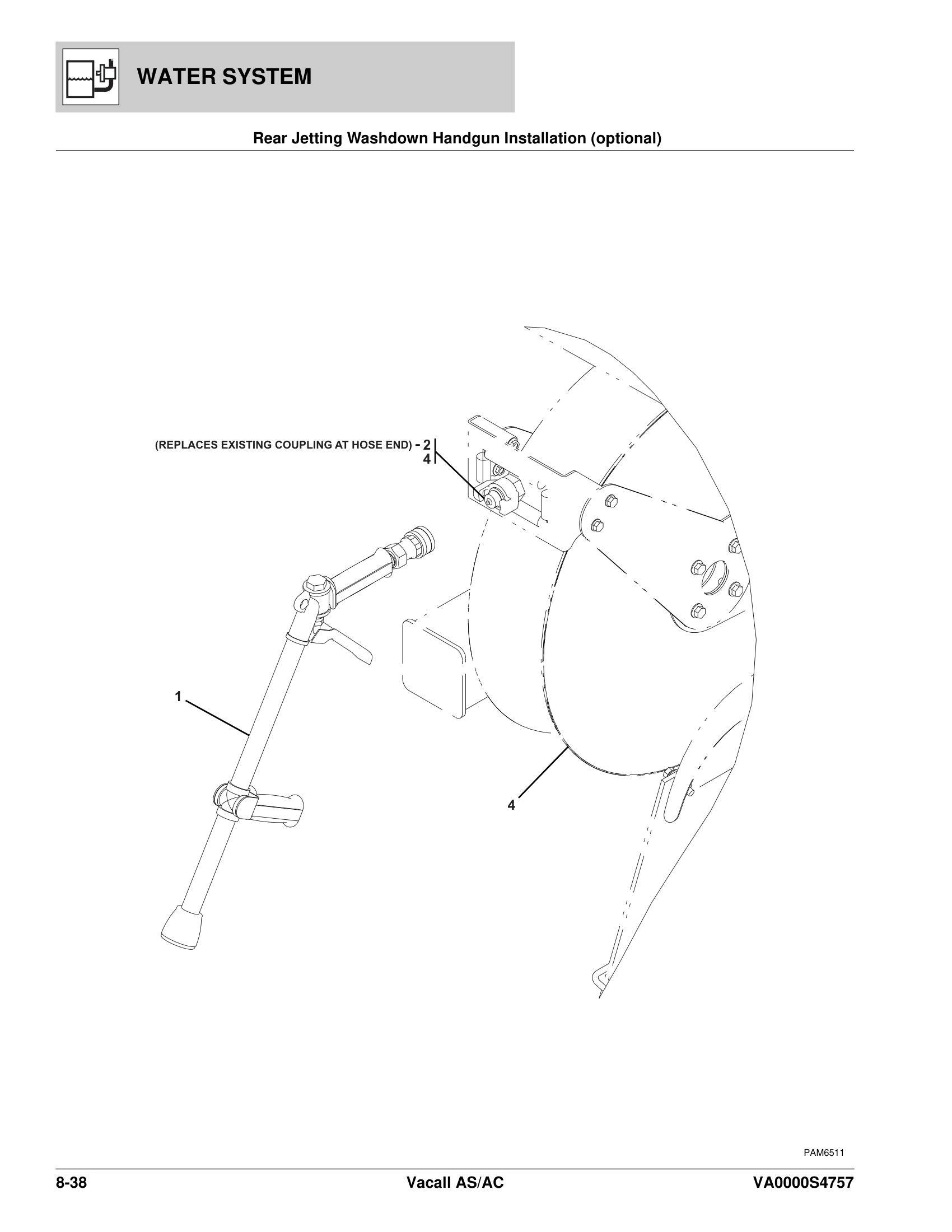 WATER SYSTEM

Rear Jetting Washdown Handgun Installation (optional)

(REPLACES EXISTING COUPLING AT HOSE END) - 2
4

1

4

PAM6511

8-38 Vacall AS/AC VA0000S4757