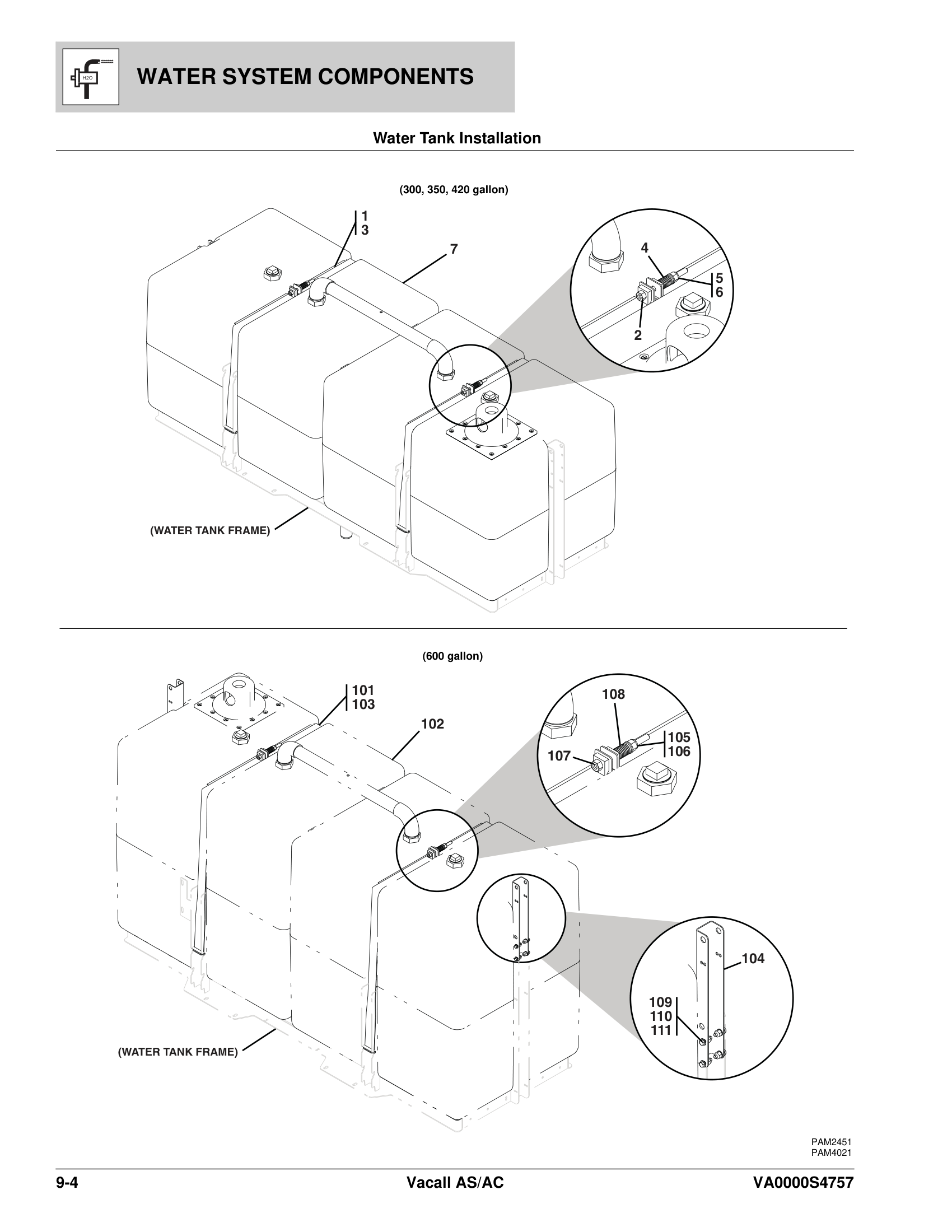 H2O

WATER SYSTEM COMPONENTS

Water Tank Installation

(300, 350, 420 gallon)

1
3
7
4
5
6
2

(WATER TANK FRAME)

(600 gallon)

101
103
102
108
105
106
107
104
109
110
111

(WATER TANK FRAME)

PAM2451
PAM4021

9-4 Vacall AS/AC VA0000S4757