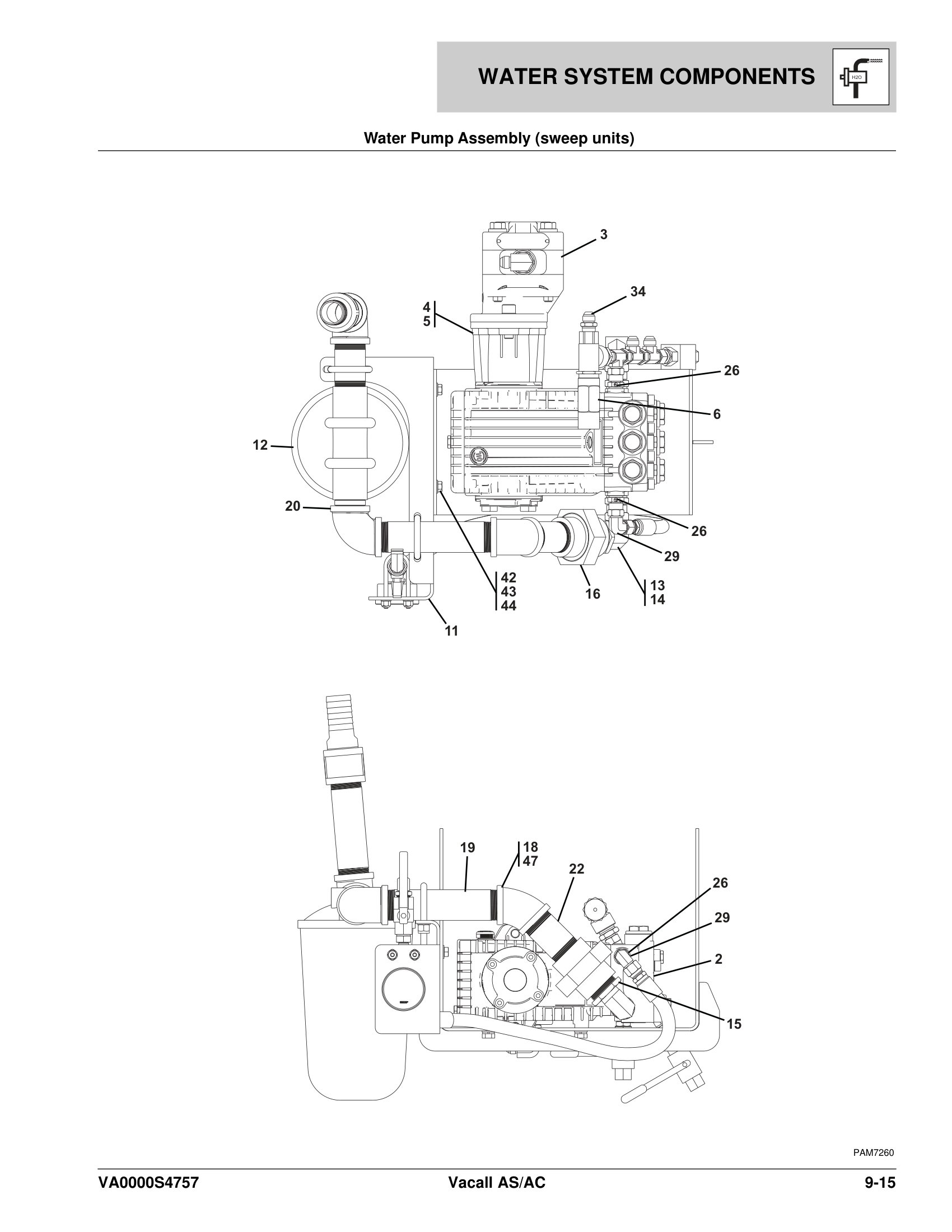 WATER SYSTEM COMPONENTS

H2O

Water Pump Assembly (sweep units)

3

34

4
5

26

6

12

20

26

29

42
43
44

16

13
14

11

19

18
47

22

26

29

2

15

PAM7260

VA0000S4757

Vacall AS/AC

9-15