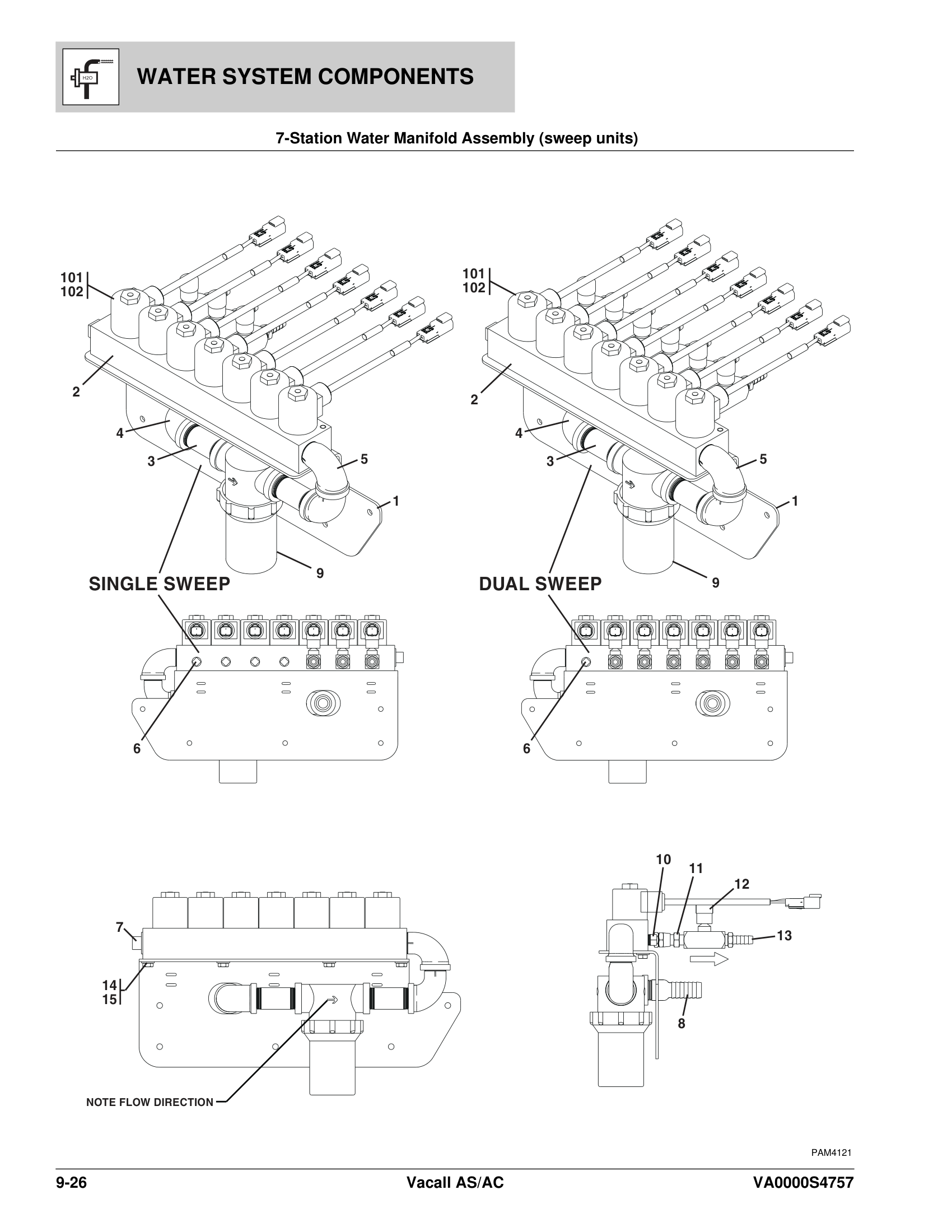 H2O

WATER SYSTEM COMPONENTS

7-Station Water Manifold Assembly (sweep units)

101
102
2
4
3
5
1
9
SINGLE SWEEP
6

101
102
2
4
3
5
1
9
DUAL SWEEP
6

7
14
15
NOTE FLOW DIRECTION

10
11
12
13
8

PAM4121

9-26 Vacall AS/AC VA0000S4757