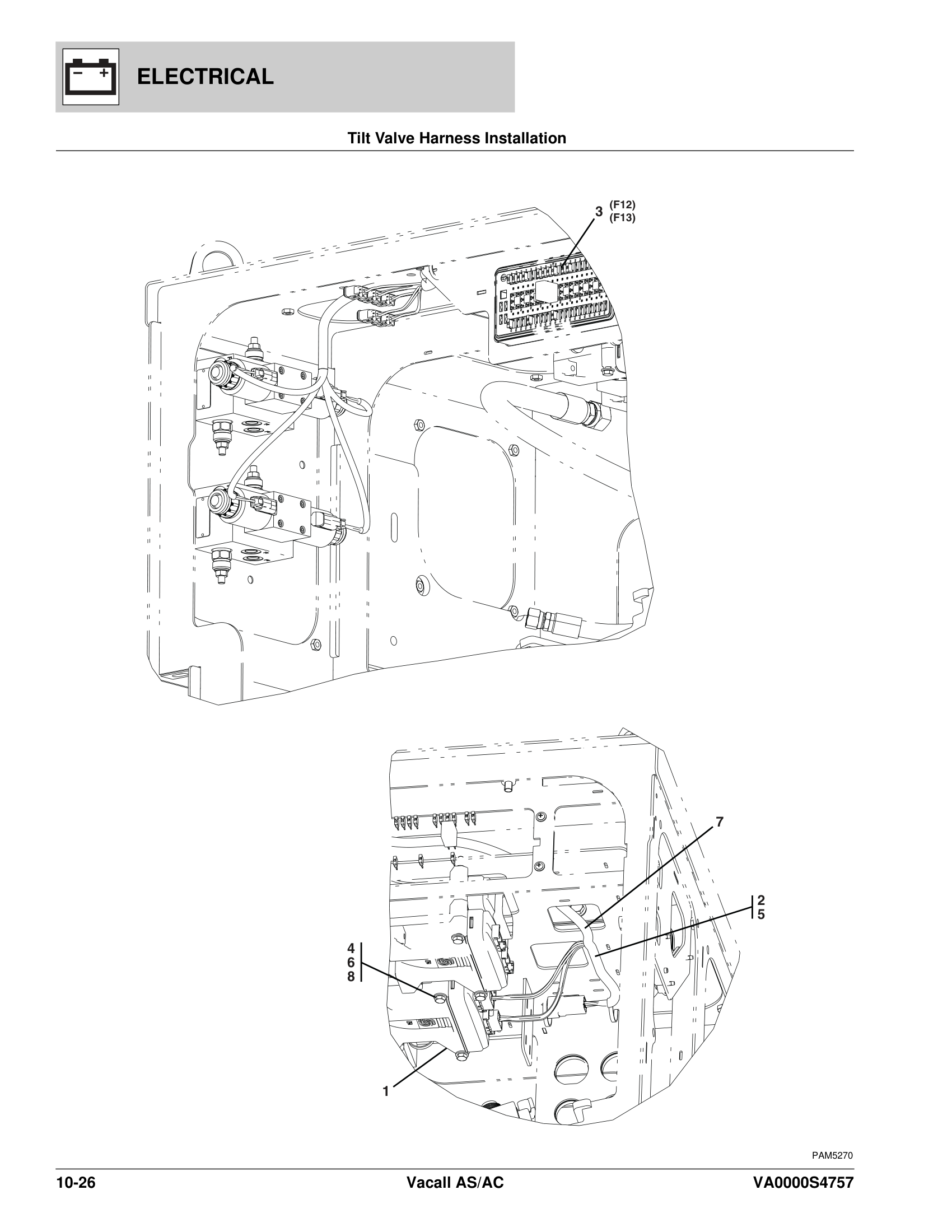 ELECTRICAL

Tilt Valve Harness Installation

3 (F12) (F13)

7

2
5

4
6
8

1

PAM5270

10-26 Vacall AS/AC VA0000S4757