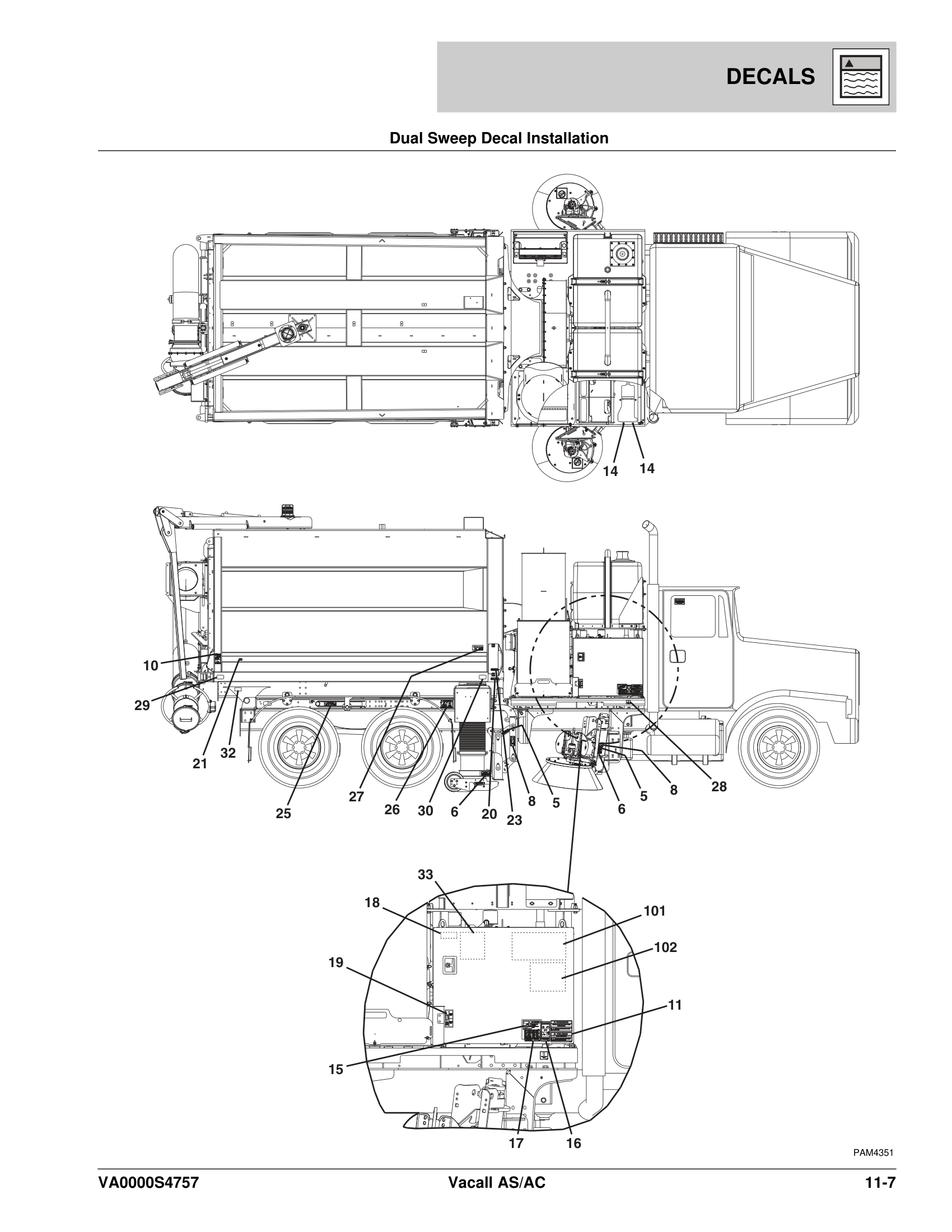 DECALS

Dual Sweep Decal Installation

14 14

10

29

21 32

25 27 26 30 6 20 23 8 5 6 5 8 28

33

18

101

102

19

11

15

17 16

PAM4351

VA0000S4757 Vacall AS/AC 11-7