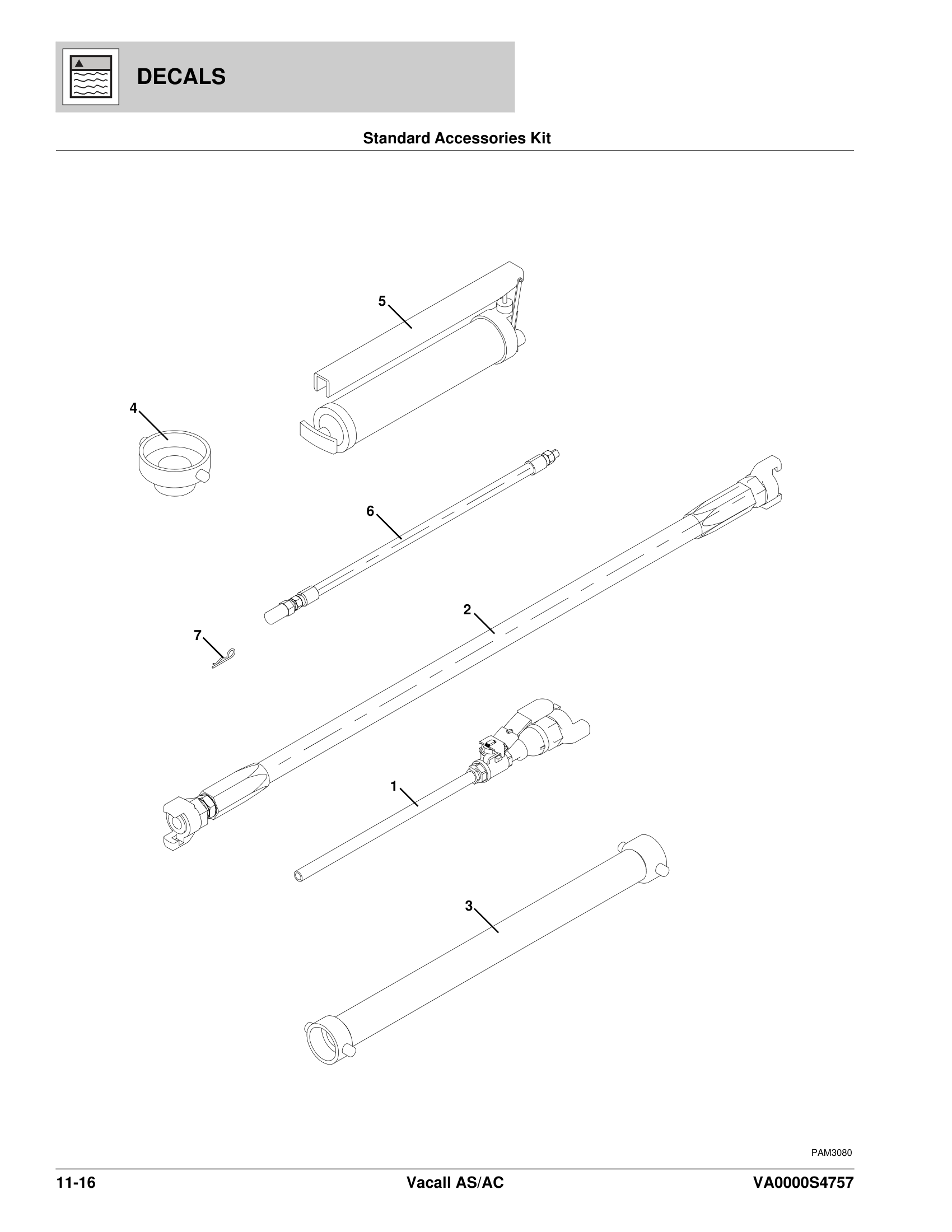 DECALS

Standard Accessories Kit

5

4

6

2

7

1

3

PAM3080

11-16

Vacall AS/AC

VA0000S4757