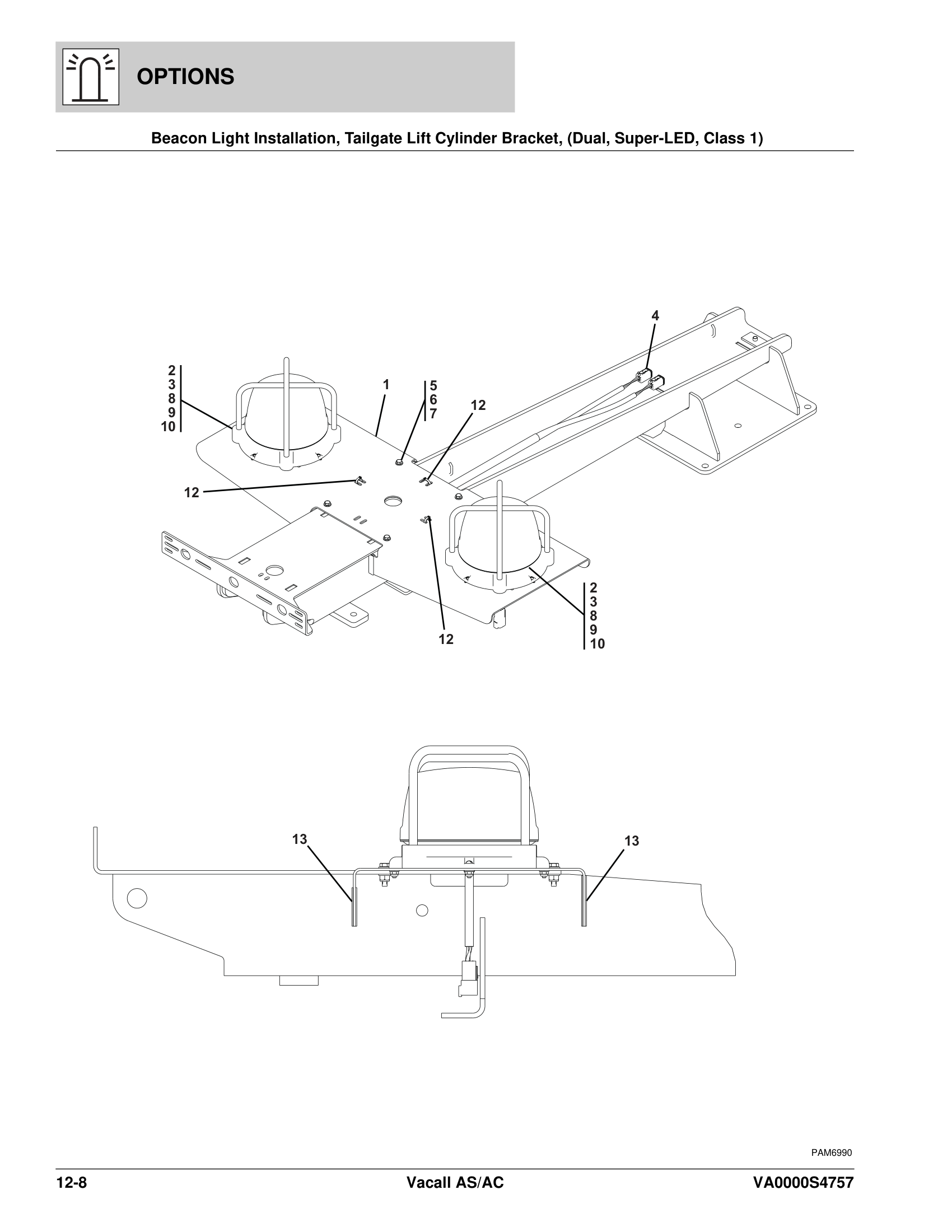 OPTIONS

Beacon Light Installation, Tailgate Lift Cylinder Bracket, (Dual, Super-LED, Class 1)

4
2
3
8
9
10
1
5
6
7
12
12
12
2
3
8
9
10

13
13

PAM6990

12-8
Vacall AS/AC
VA0000S4757