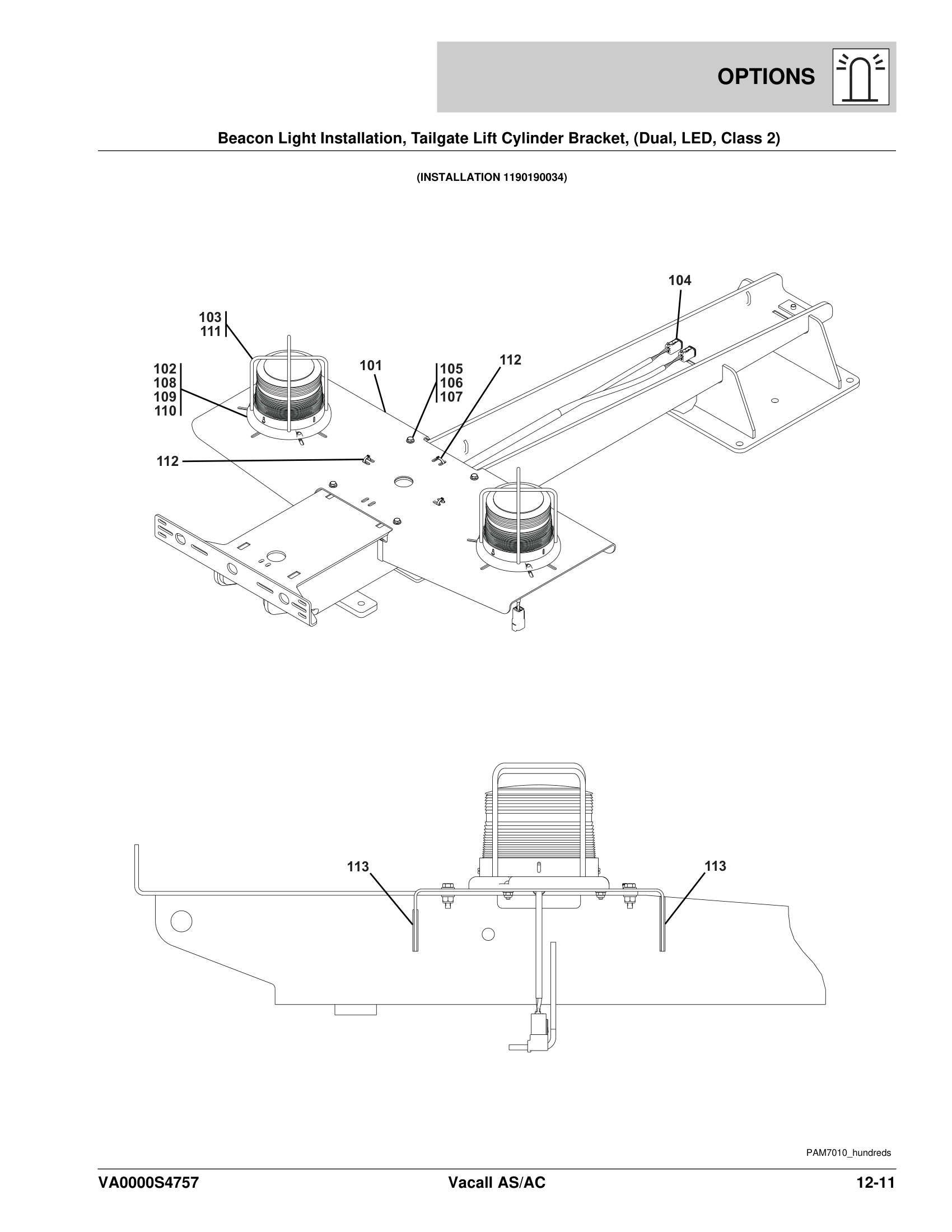 OPTIONS

Beacon Light Installation, Tailgate Lift Cylinder Bracket, (Dual, LED, Class 2)

(INSTALLATION 1190190034)

104
103
111
102
108
109
110
101
105
106
107
112
112

113
113

PAM7010_hundreds

VA0000S4757
Vacall AS/AC
12-11