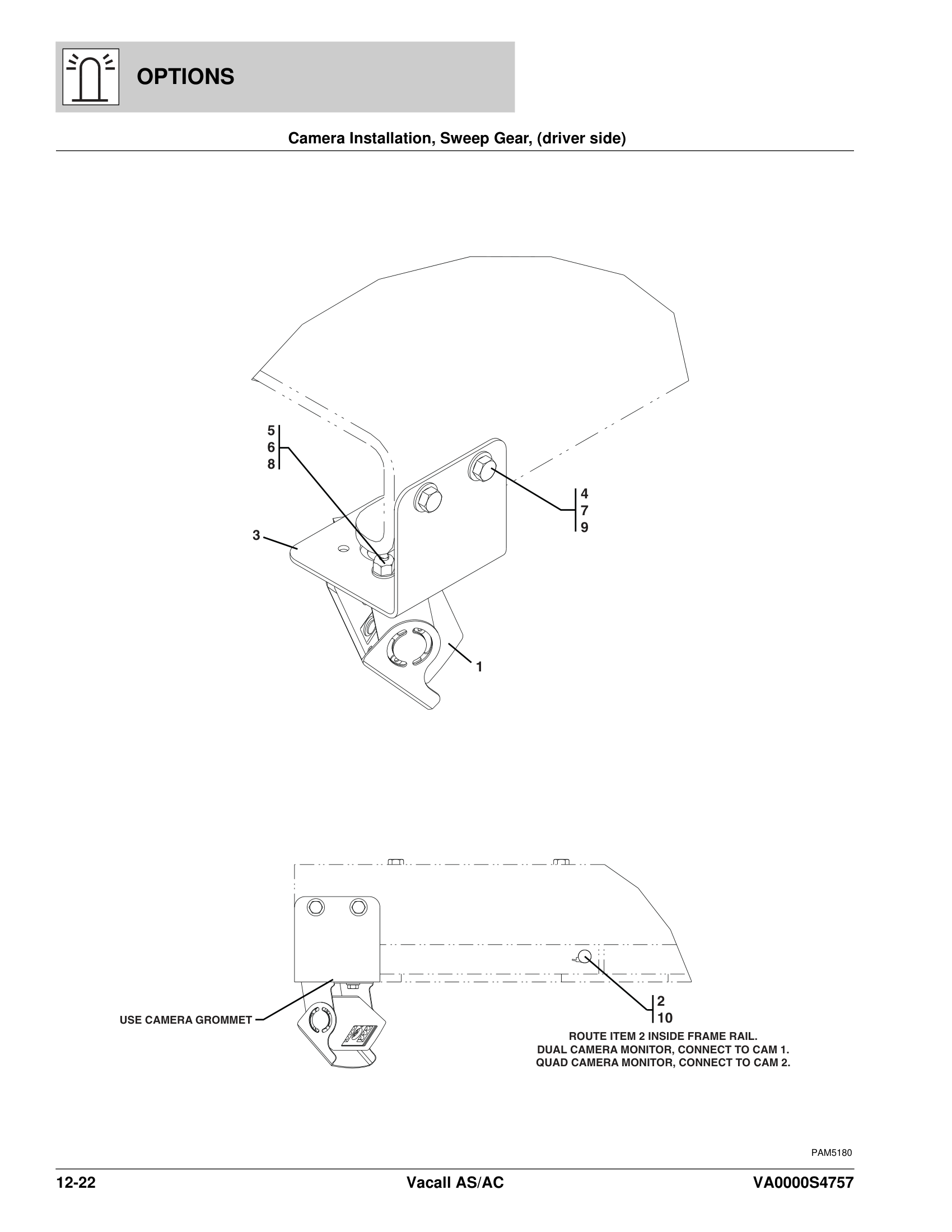 OPTIONS

Camera Installation, Sweep Gear, (driver side)

5
6
8

4
7
9

3

1

USE CAMERA GROMMET

2
10

ROUTE ITEM 2 INSIDE FRAME RAIL.
DUAL CAMERA MONITOR, CONNECT TO CAM 1.
QUAD CAMERA MONITOR, CONNECT TO CAM 2.

PAM5180

12-22 Vacall AS/AC VA0000S4757