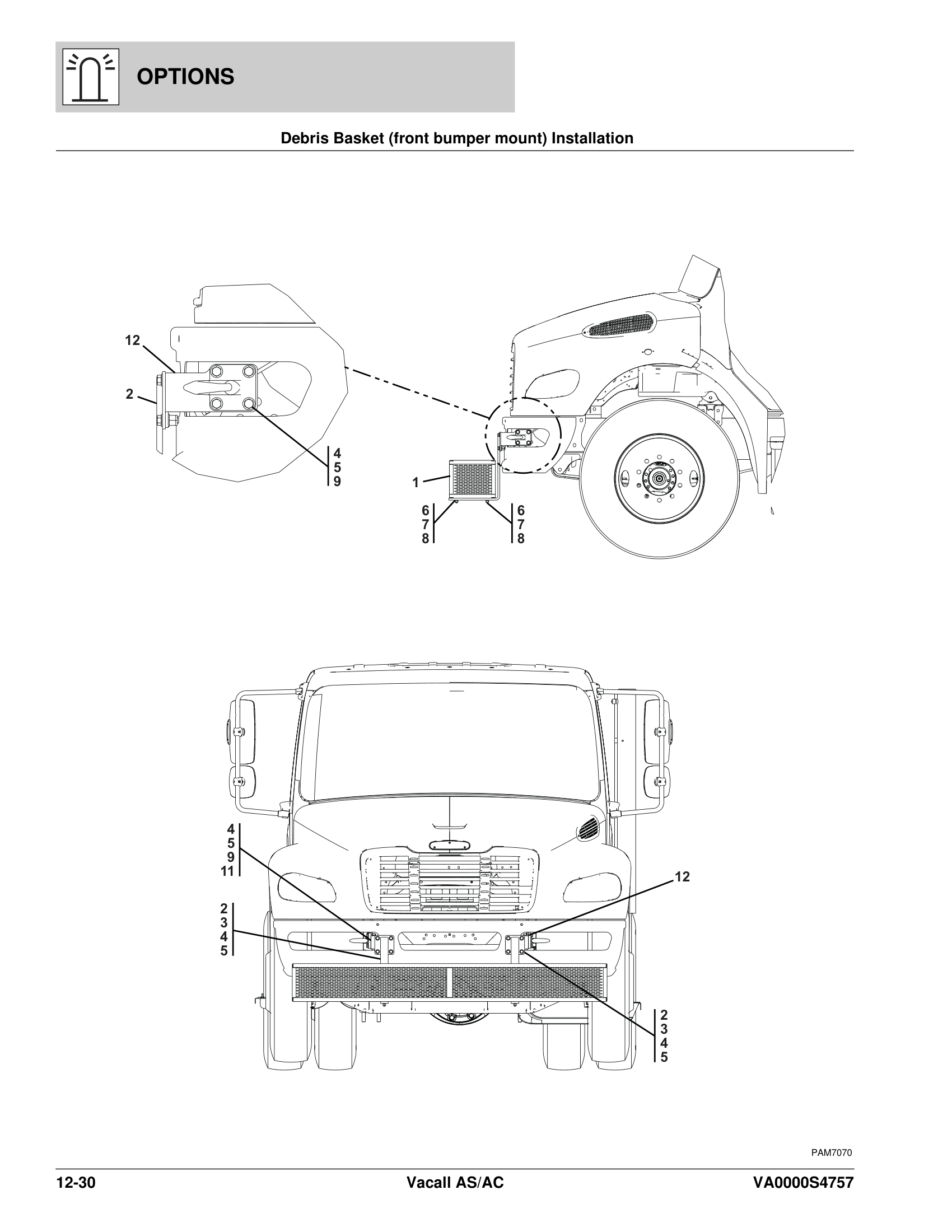 OPTIONS

Debris Basket (front bumper mount) Installation

12
2
4
5
9
1
6
7
8
6
7
8

4
5
9
11
2
3
4
5
12
2
3
4
5

PAM7070

12-30
Vacall AS/AC
VA0000S4757