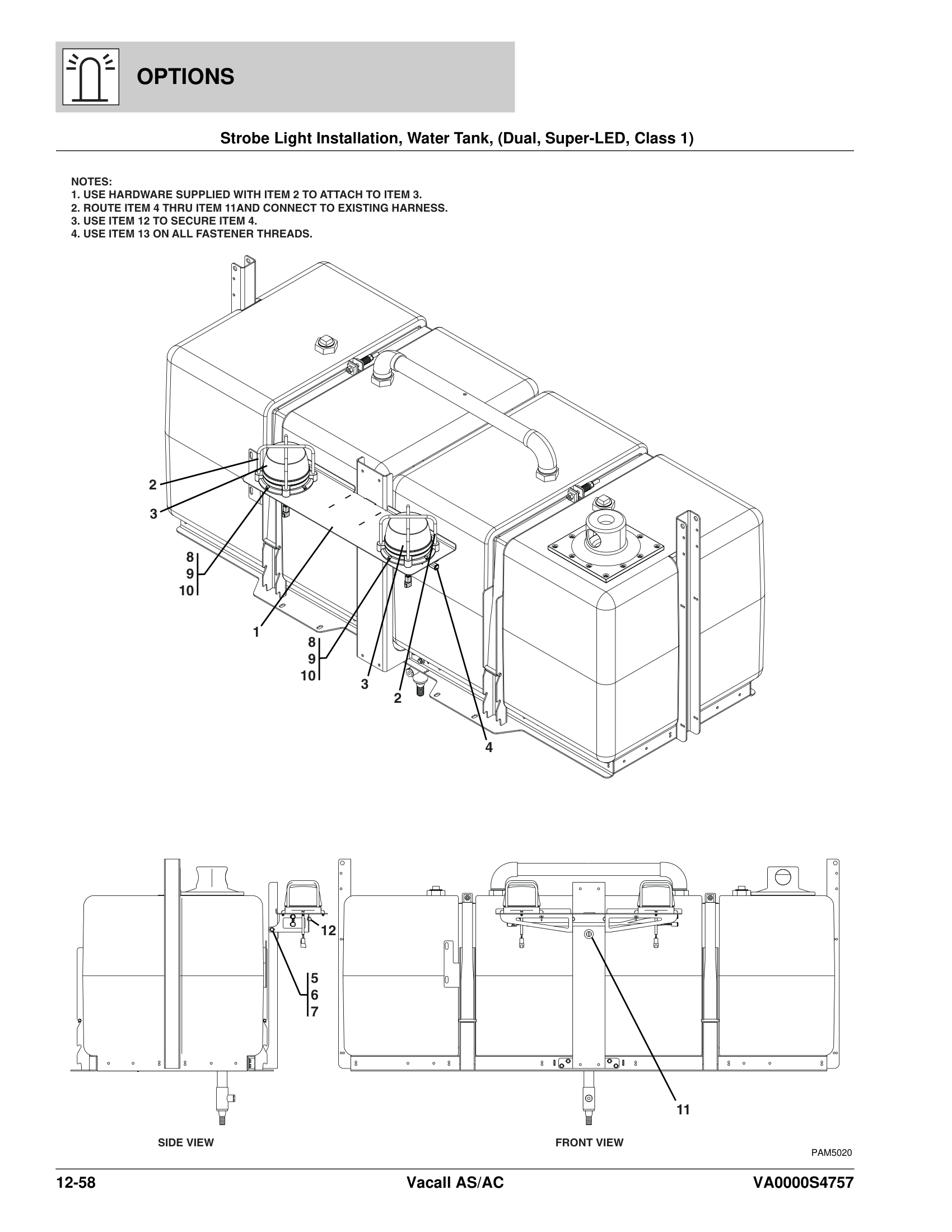 OPTIONS

Strobe Light Installation, Water Tank, (Dual, Super-LED, Class 1)

NOTES:
1. USE HARDWARE SUPPLIED WITH ITEM 2 TO ATTACH TO ITEM 3.
2. ROUTE ITEM 4 THRU ITEM 11AND CONNECT TO EXISTING HARNESS.
3. USE ITEM 12 TO SECURE ITEM 4.
4. USE ITEM 13 ON ALL FASTENER THREADS.

2
3
8
9
10
1
8
9
10
3
2
4

12
5
6
7
11

SIDE VIEW

FRONT VIEW

PAM5020

12-58

Vacall AS/AC

VA0000S4757