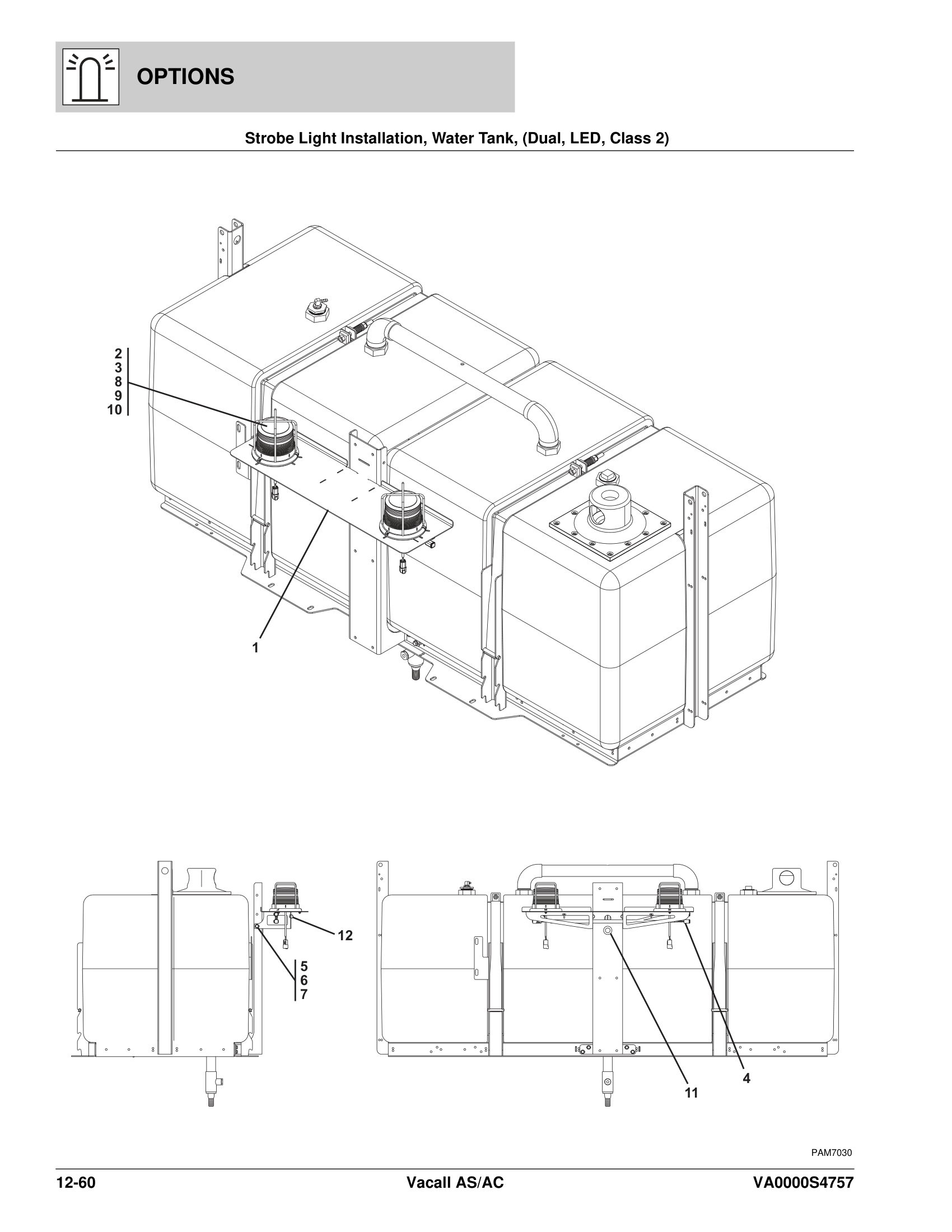 OPTIONS

Strobe Light Installation, Water Tank, (Dual, LED, Class 2)

2
3
8
9
10

1

12

5
6
7

4

11

PAM7030

12-60 Vacall AS/AC VA0000S4757