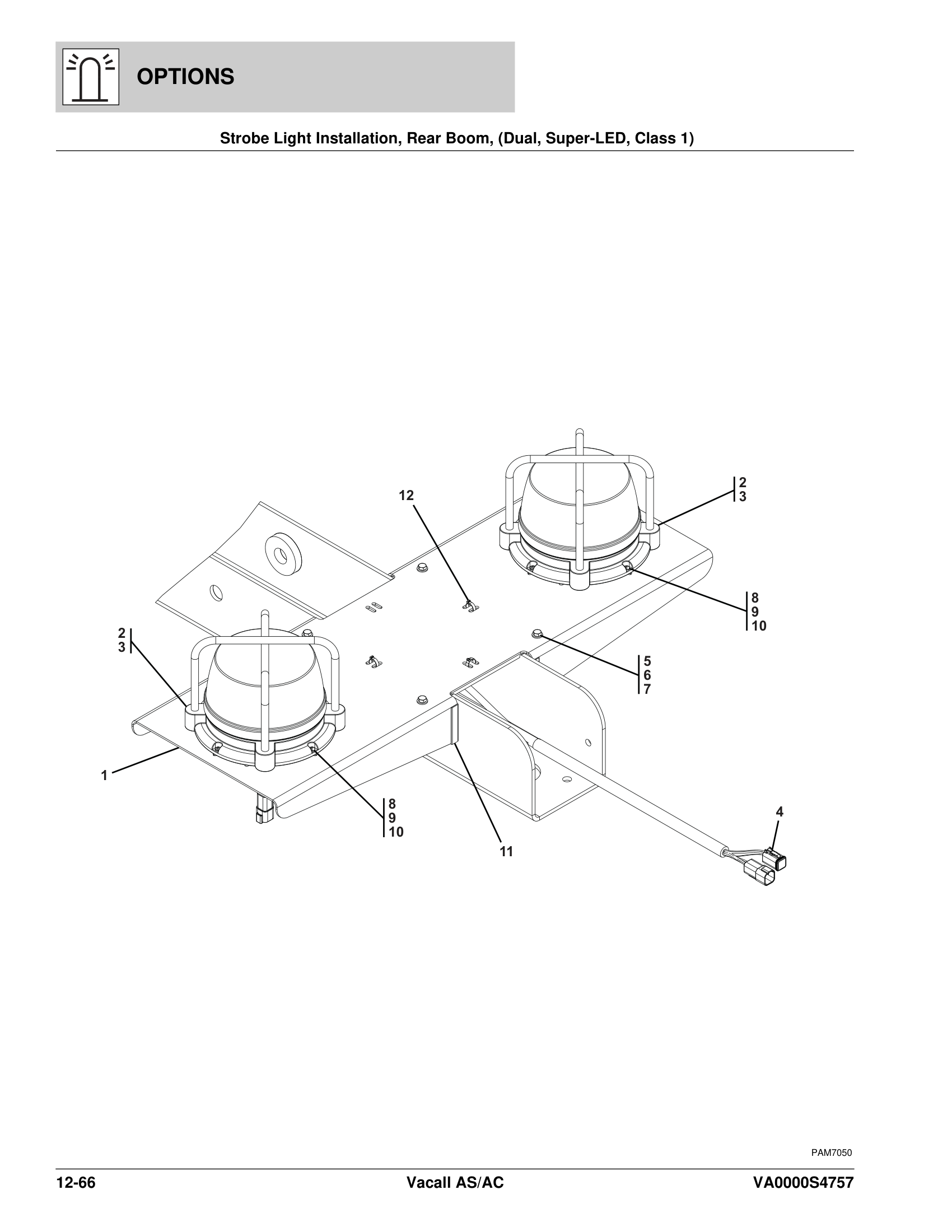 OPTIONS

Strobe Light Installation, Rear Boom, (Dual, Super-LED, Class 1)

12

2
3

8
9
10

2
3

5
6
7

1

8
9
10

11

4

PAM7050

12-66

Vacall AS/AC

VA0000S4757