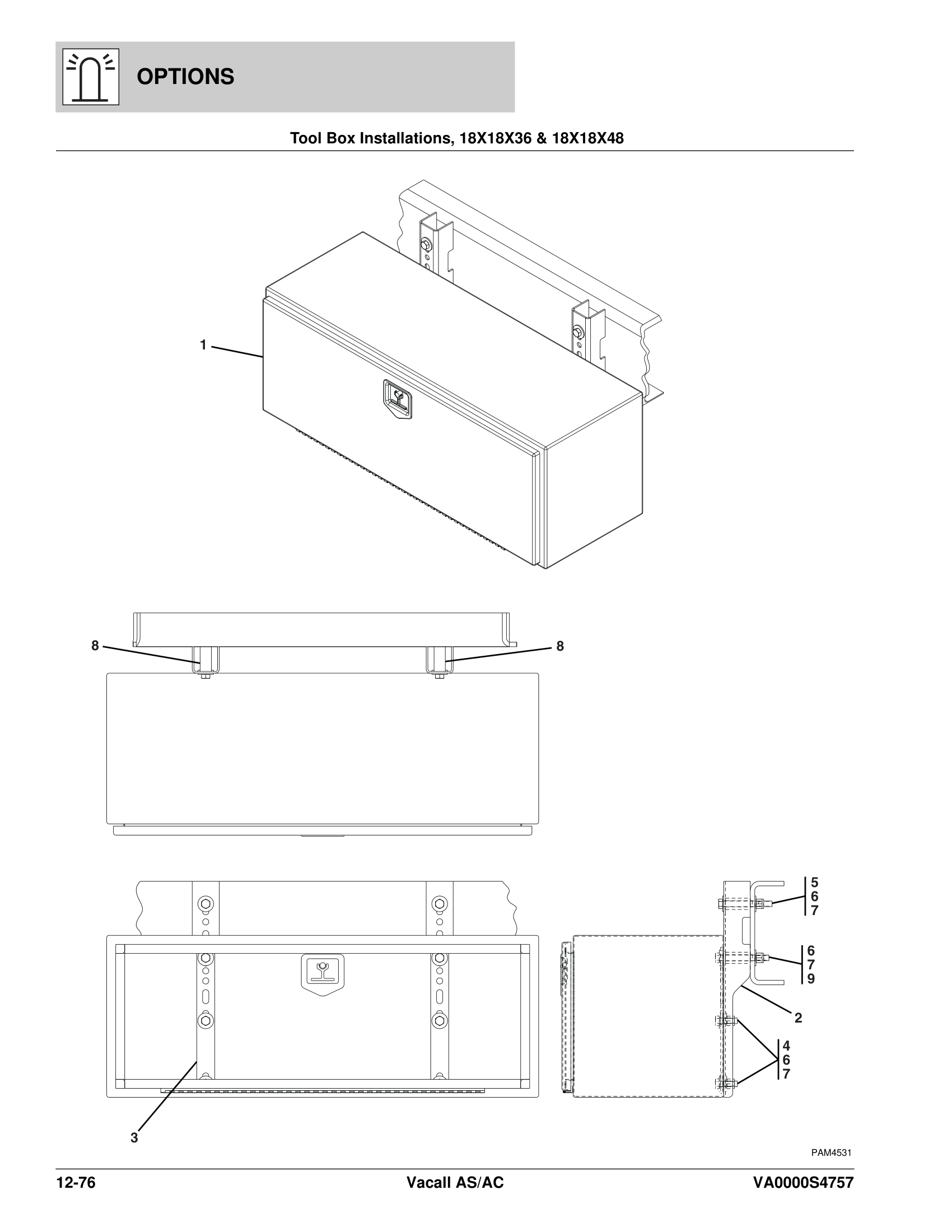 OPTIONS

Tool Box Installations, 18X18X36 & 18X18X48

1

8

8

5
6
7

6
7
9

2

4
6
7

3

PAM4531

12-76

Vacall AS/AC

VA0000S4757