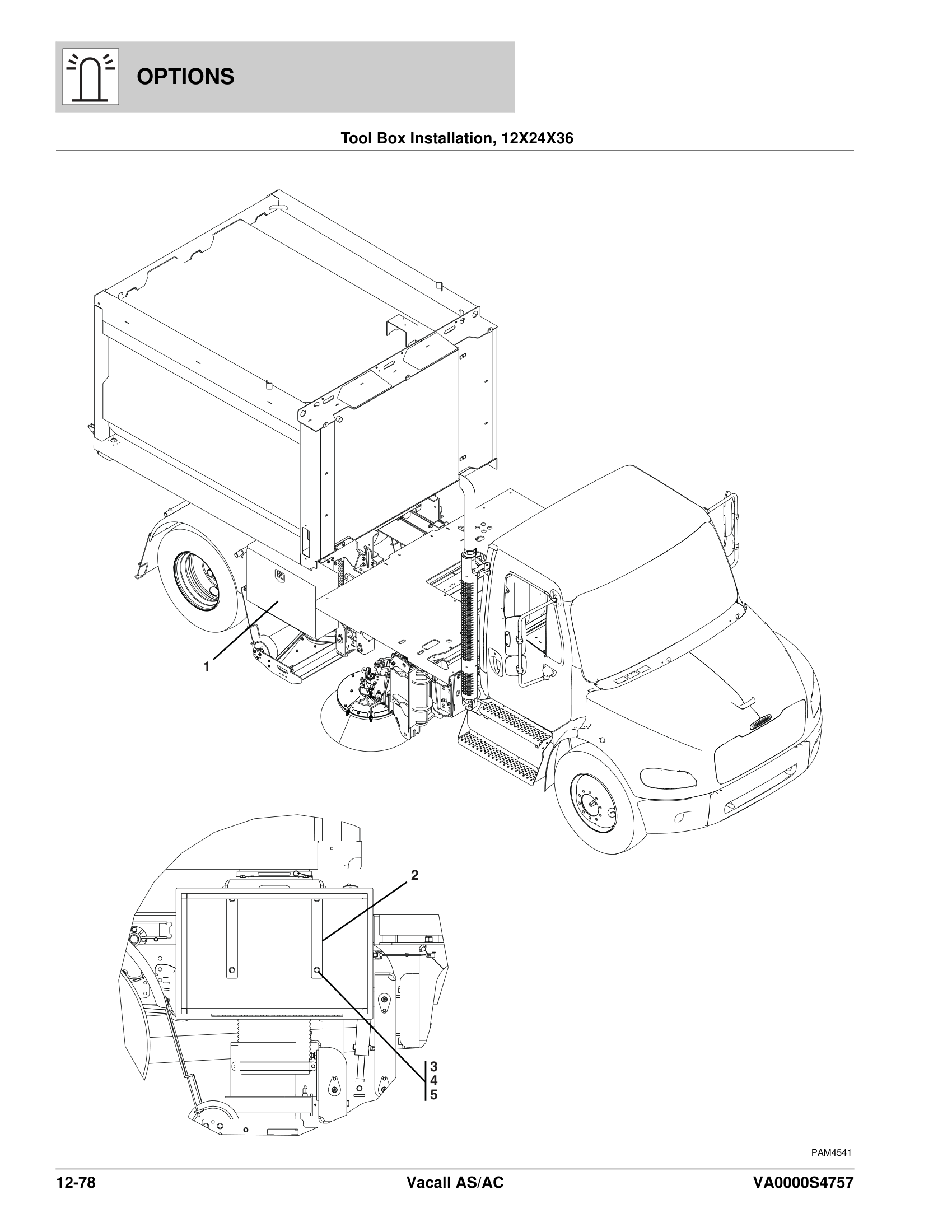 OPTIONS

Tool Box Installation, 12X24X36

1

2

3
4
5

PAM4541

12-78

Vacall AS/AC

VA0000S4757