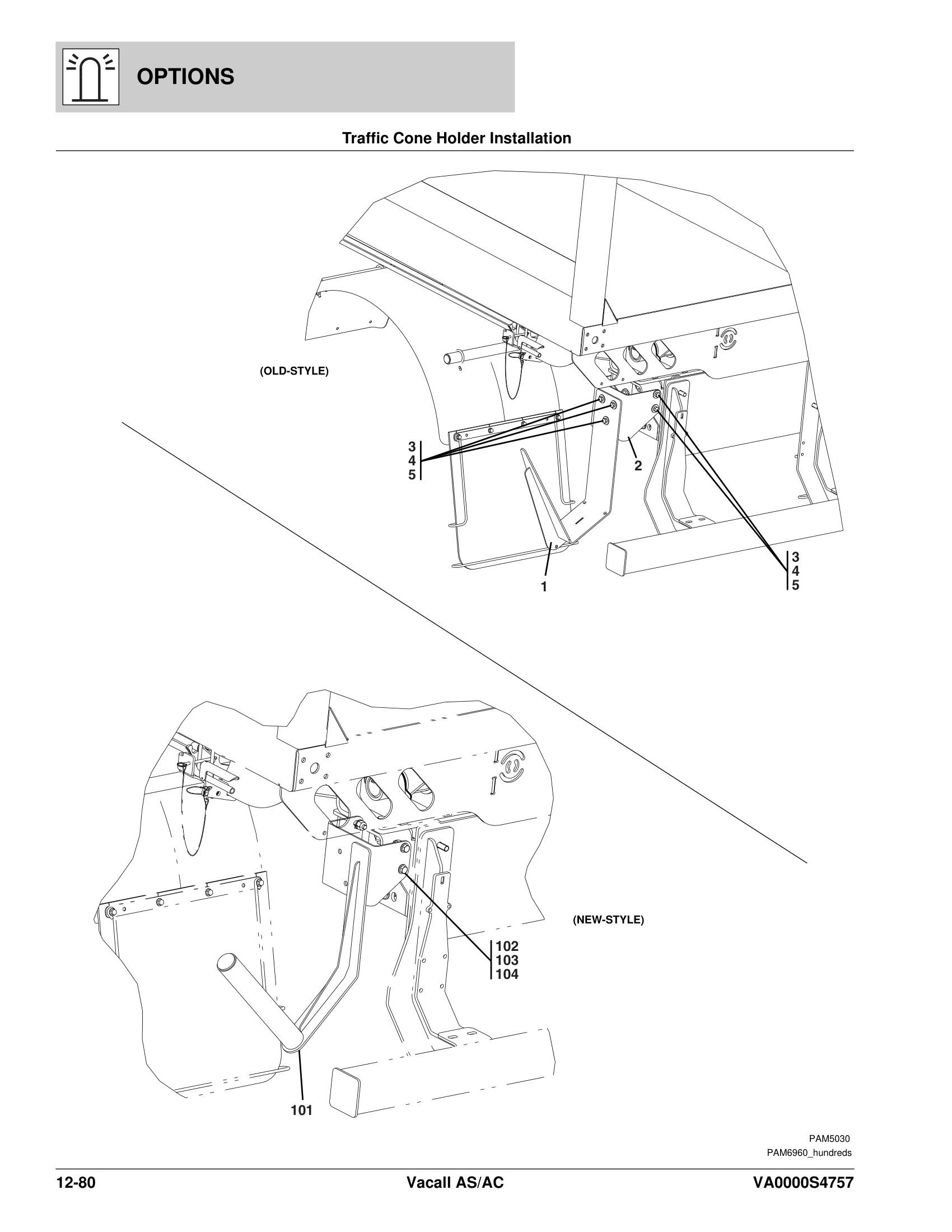 OPTIONS

Traffic Cone Holder Installation

(OLD-STYLE)

3
4
5

2

1

3
4
5

(NEW-STYLE)

102
103
104

101

PAM5030
PAM6960_hundreds

12-80

Vacall AS/AC

VA0000S4757