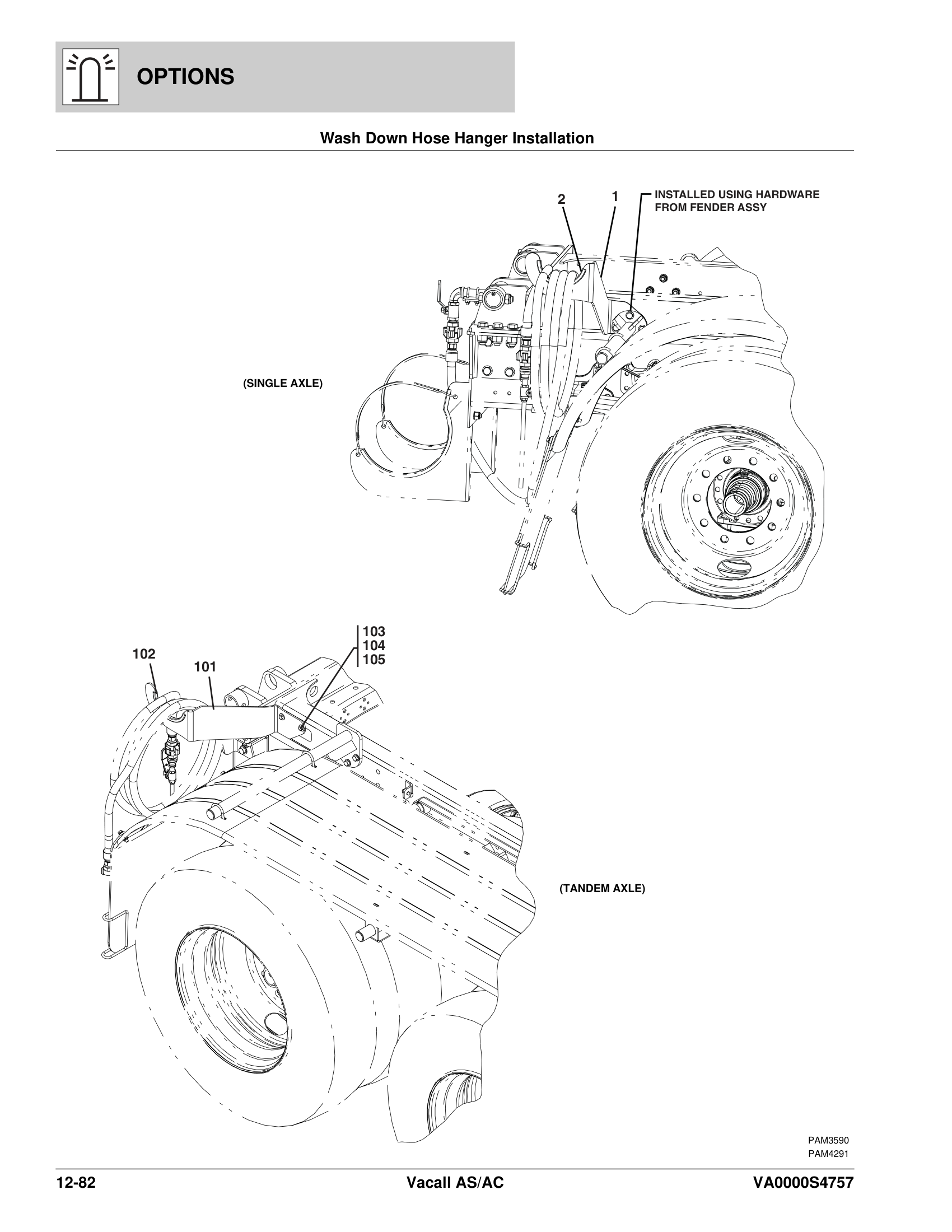 OPTIONS

Wash Down Hose Hanger Installation

2
1
INSTALLED USING HARDWARE FROM FENDER ASSY

(SINGLE AXLE)

102
101
103
104
105

(TANDEM AXLE)

PAM3590
PAM4291

12-82
Vacall AS/AC
VA0000S4757