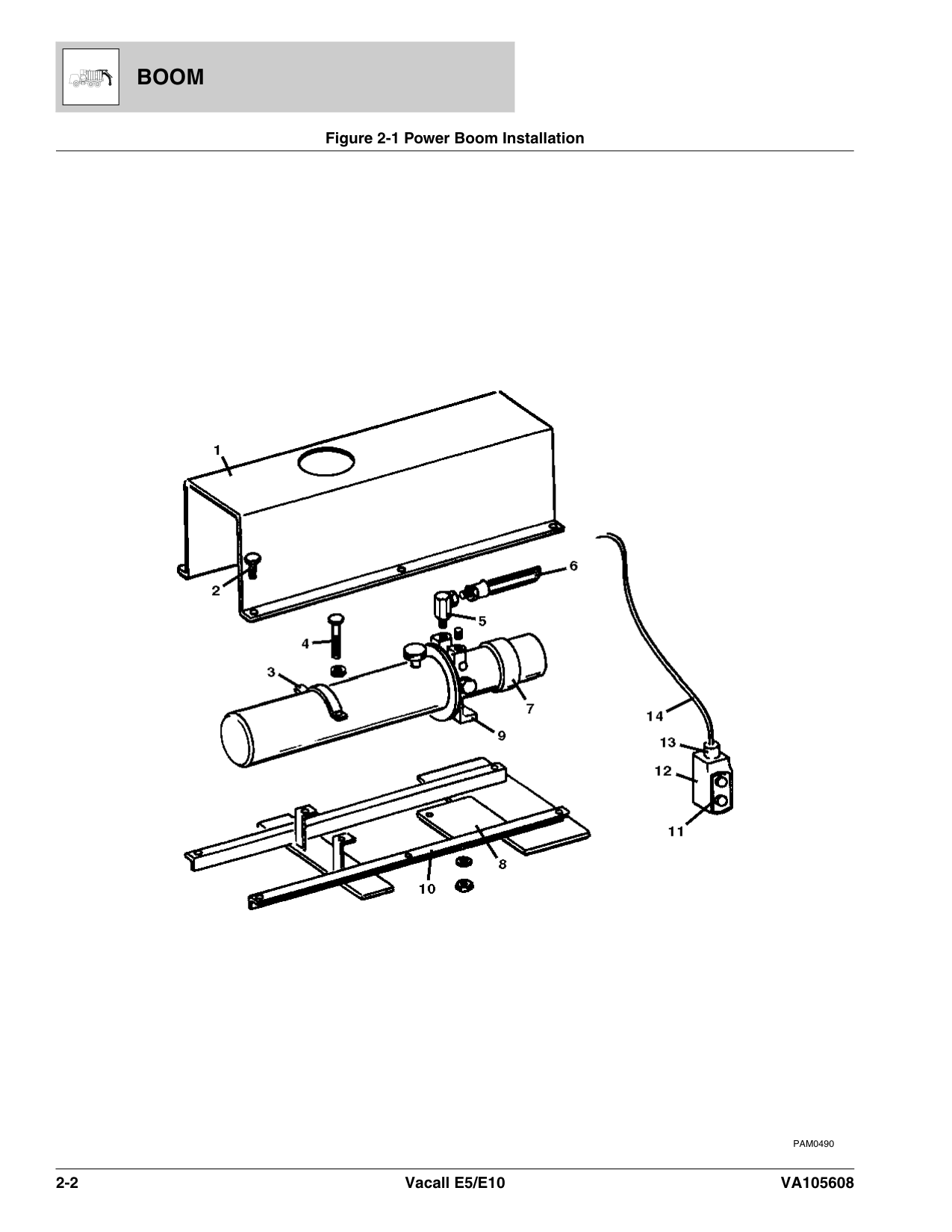 BOOM

Figure 2-1 Power Boom Installation

1
2
6
5
4
3
7
9
14
13
12
11
8
10

PAM0490

2-2 Vacall E5/E10 VA105608