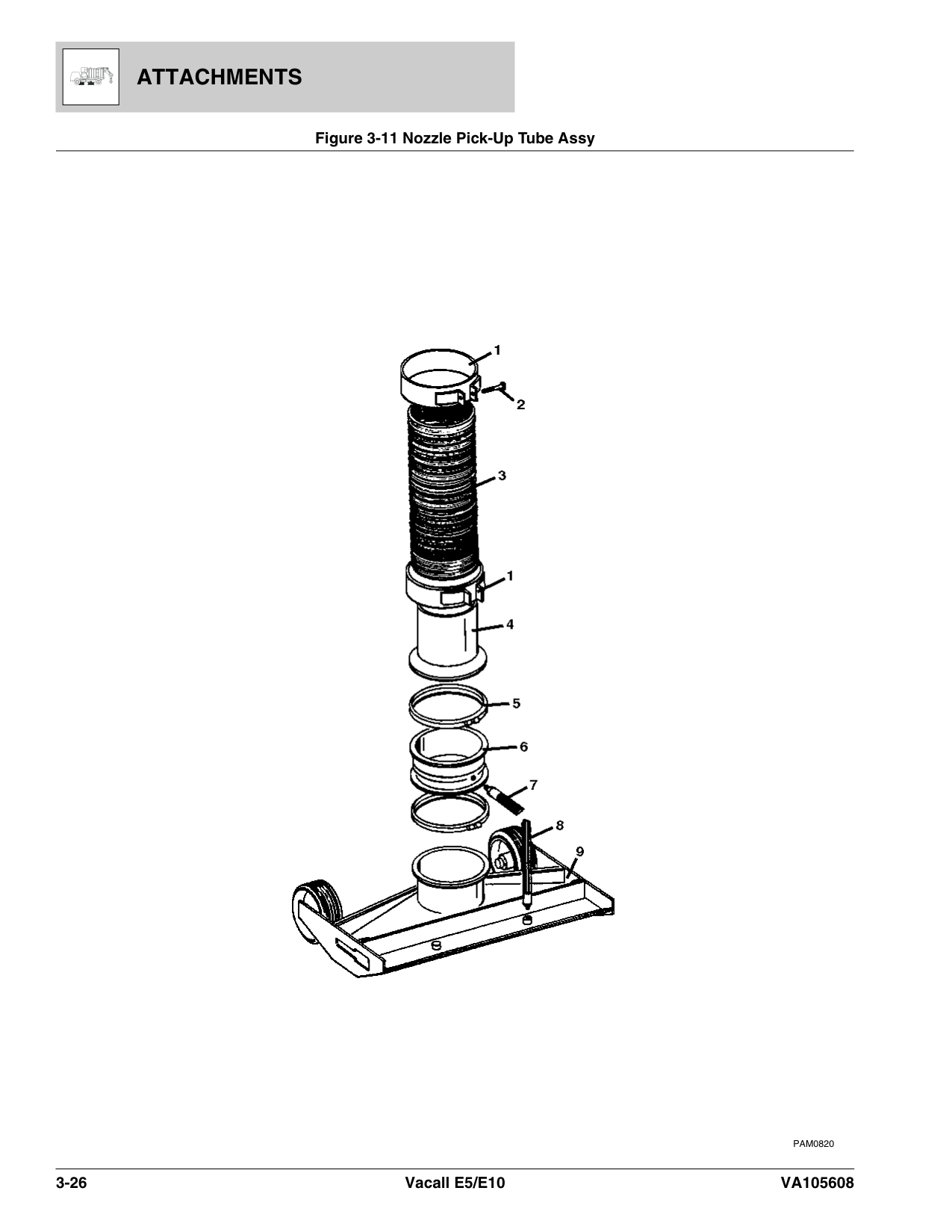 ATTACHMENTS

Figure 3-11 Nozzle Pick-Up Tube Assy

1
2
3
1
4
5
6
7
8
9

PAM0820

3-26 Vacall E5/E10 VA105608