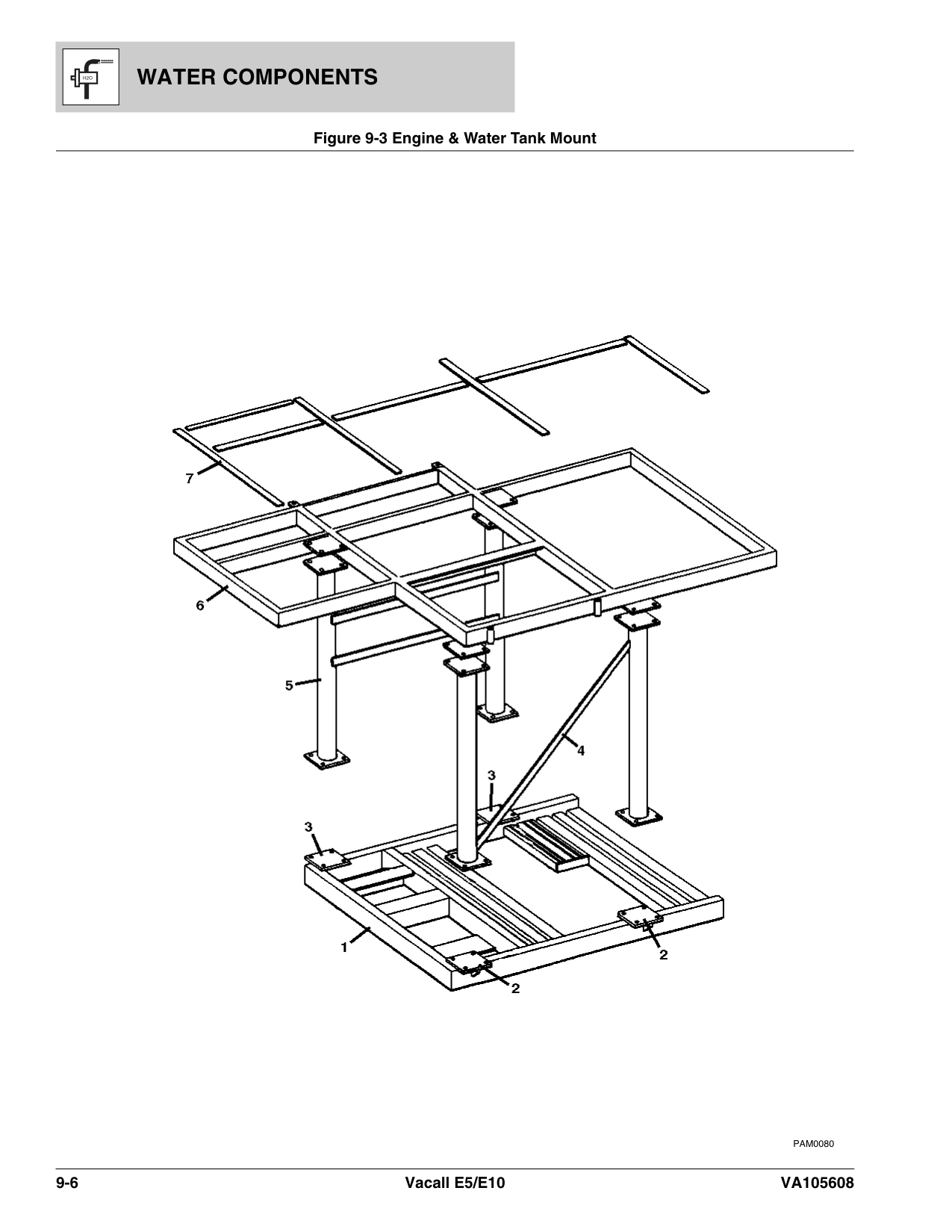 H2O

WATER COMPONENTS

Figure 9-3 Engine & Water Tank Mount

7

6

5

4

3

3

1

2

2

PAM0080

9-6 Vacall E5/E10 VA105608