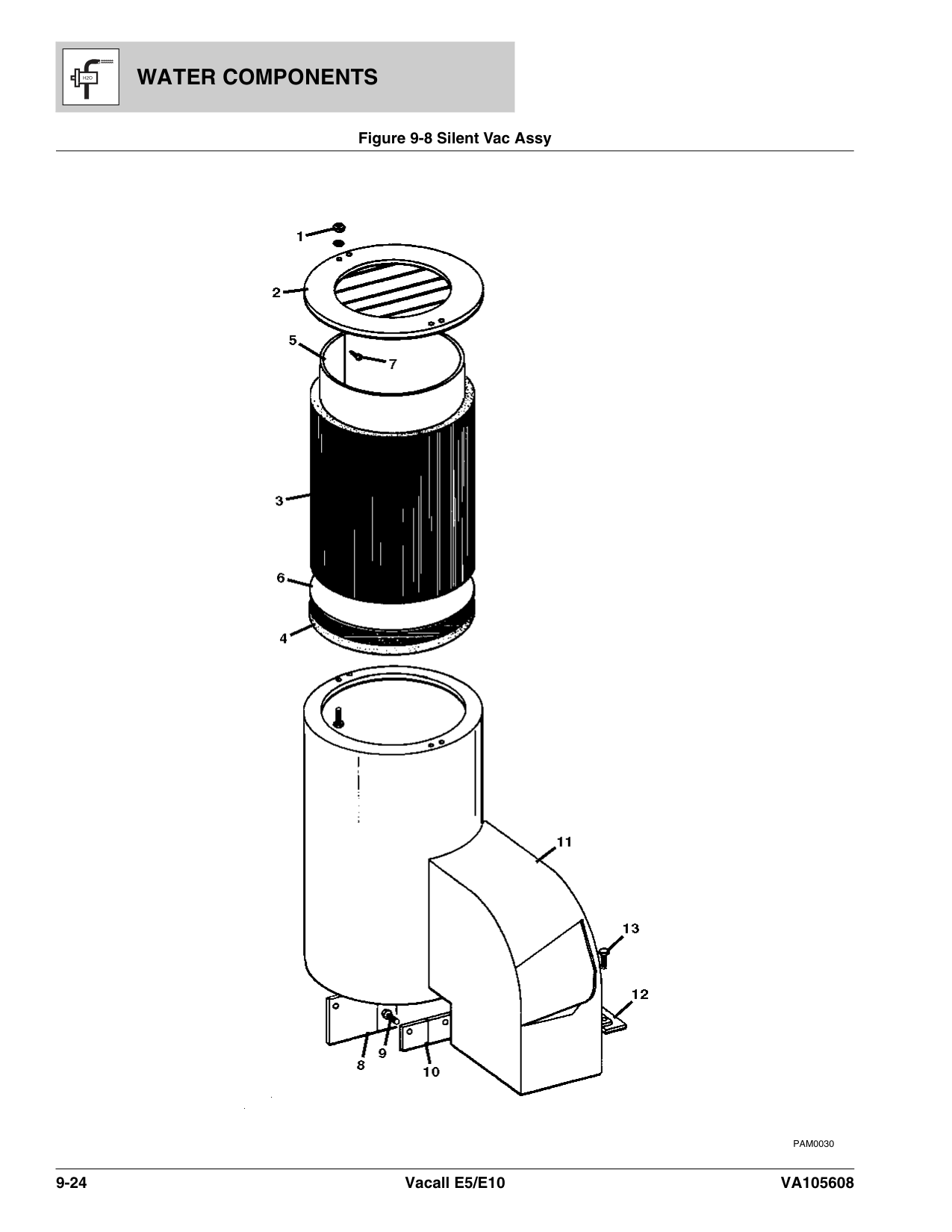 H2O

WATER COMPONENTS

Figure 9-8 Silent Vac Assy

1
2
5
7
3
6
4
11
13
12
8
9
10

PAM0030

9-24 Vacall E5/E10 VA105608