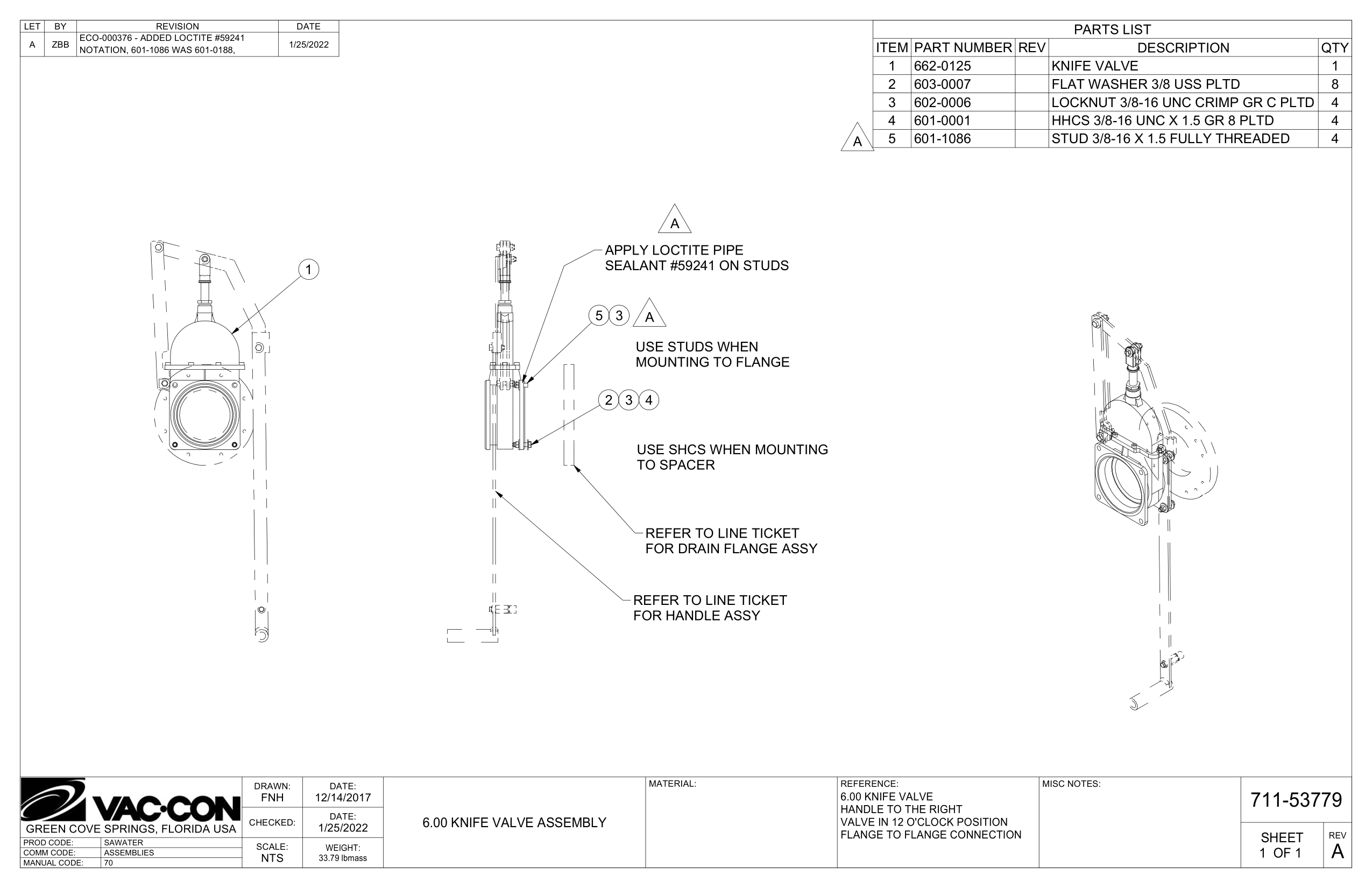 | LET | BY | REVISION | DATE |
|---|---|---|---|
| A | ZBB | ECO-000376 - ADDED LOCTITE #59241 NOTATION, 601-1086 WAS 601-0188, | 1/25/2022 |

PARTS LIST

| ITEM | PART NUMBER | REV | DESCRIPTION | QTY |
|---|---|---|---|---|
| 1 | 662-0125 | | KNIFE VALVE | 1 |
| 2 | 603-0007 | | FLAT WASHER 3/8 USS PLTD | 8 |
| 3 | 602-0006 | | LOCKNUT 3/8-16 UNC CRIMP GR C PLTD | 4 |
| 4 | 601-0001 | | HHCS 3/8-16 UNC X 1.5 GR 8 PLTD | 4 |
| 5 | 601-1086 | | STUD 3/8-16 X 1.5 FULLY THREADED | 4 |

A

1

A

APPLY LOCTITE PIPE SEALANT #59241 ON STUDS

5 3 A

USE STUDS WHEN MOUNTING TO FLANGE

2 3 4

USE SHCS WHEN MOUNTING TO SPACER

REFER TO LINE TICKET FOR DRAIN FLANGE ASSY

REFER TO LINE TICKET FOR HANDLE ASSY

VAC-CON
GREEN COVE SPRINGS, FLORIDA USA

| PROD CODE: | SAWATER |
|---|---|
| COMM CODE: | ASSEMBLIES |
| MANUAL CODE: | 70 |

DRAWN: FNH
DATE: 12/14/2017
CHECKED:
DATE: 1/25/2022
SCALE: NTS
WEIGHT: 33.79 lbmass

6.00 KNIFE VALVE ASSEMBLY

MATERIAL:

REFERENCE:
6.00 KNIFE VALVE
HANDLE TO THE RIGHT
VALVE IN 12 O'CLOCK POSITION
FLANGE TO FLANGE CONNECTION

MISC NOTES:

711-53779

SHEET 1 OF 1

REV A