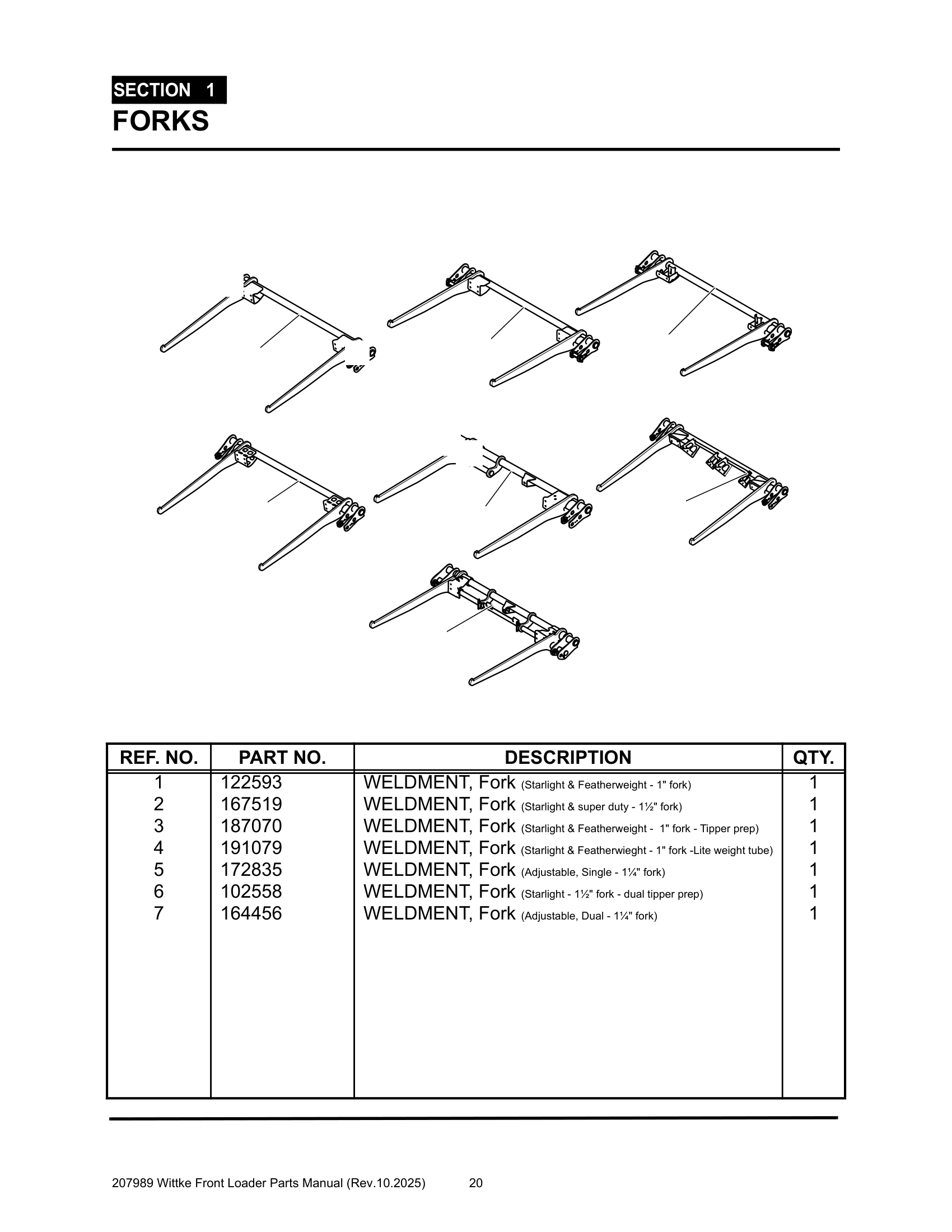 SECTION 1
FORKS

| REF. NO. | PART NO. | DESCRIPTION | QTY. |
|---|---|---|---|
| 1 | 122593 | WELDMENT, Fork (Starlight & Featherweight - 1" fork) | 1 |
| 2 | 167519 | WELDMENT, Fork (Starlight & super duty - 1½" fork) | 1 |
| 3 | 187070 | WELDMENT, Fork (Starlight & Featherweight - 1" fork - Tipper prep) | 1 |
| 4 | 191079 | WELDMENT, Fork (Starlight & Featherwieght - 1" fork -Lite weight tube) | 1 |
| 5 | 172835 | WELDMENT, Fork (Adjustable, Single - 1¼" fork) | 1 |
| 6 | 102558 | WELDMENT, Fork (Starlight - 1½" fork - dual tipper prep) | 1 |
| 7 | 164456 | WELDMENT, Fork (Adjustable, Dual - 1¼" fork) | 1 |

207989 Wittke Front Loader Parts Manual (Rev.10.2025) 20