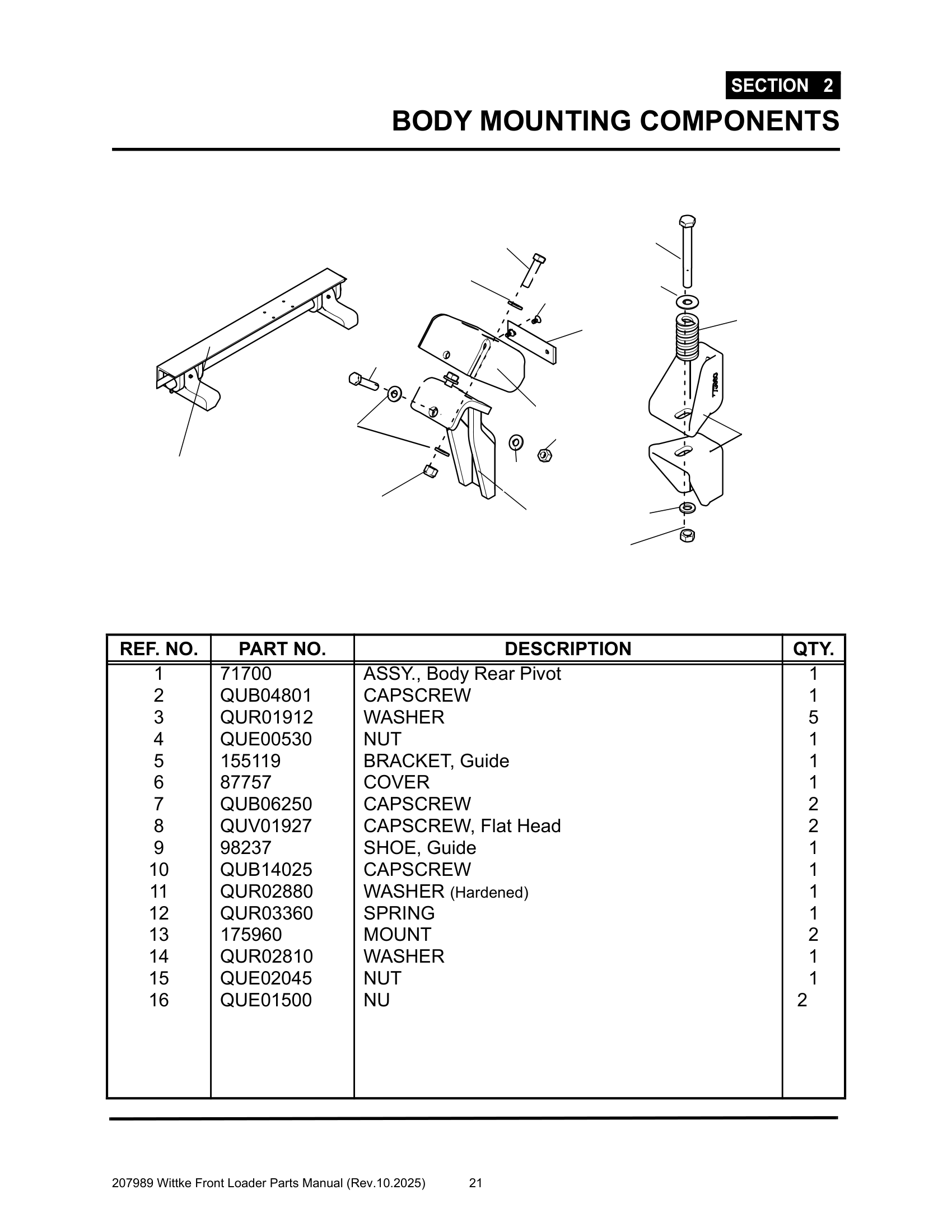 SECTION 2
BODY MOUNTING COMPONENTS

| REF. NO. | PART NO. | DESCRIPTION | QTY. |
|---|---|---|---|
| 1 | 71700 | ASSY., Body Rear Pivot | 1 |
| 2 | QUB04801 | CAPSCREW | 1 |
| 3 | QUR01912 | WASHER | 5 |
| 4 | QUE00530 | NUT | 1 |
| 5 | 155119 | BRACKET, Guide | 1 |
| 6 | 87757 | COVER | 1 |
| 7 | QUB06250 | CAPSCREW | 2 |
| 8 | QUV01927 | CAPSCREW, Flat Head | 2 |
| 9 | 98237 | SHOE, Guide | 1 |
| 10 | QUB14025 | CAPSCREW | 1 |
| 11 | QUR02880 | WASHER (Hardened) | 1 |
| 12 | QUR03360 | SPRING | 1 |
| 13 | 175960 | MOUNT | 2 |
| 14 | QUR02810 | WASHER | 1 |
| 15 | QUE02045 | NUT | 1 |
| 16 | QUE01500 | NU | 2 |

207989 Wittke Front Loader Parts Manual (Rev.10.2025) 21