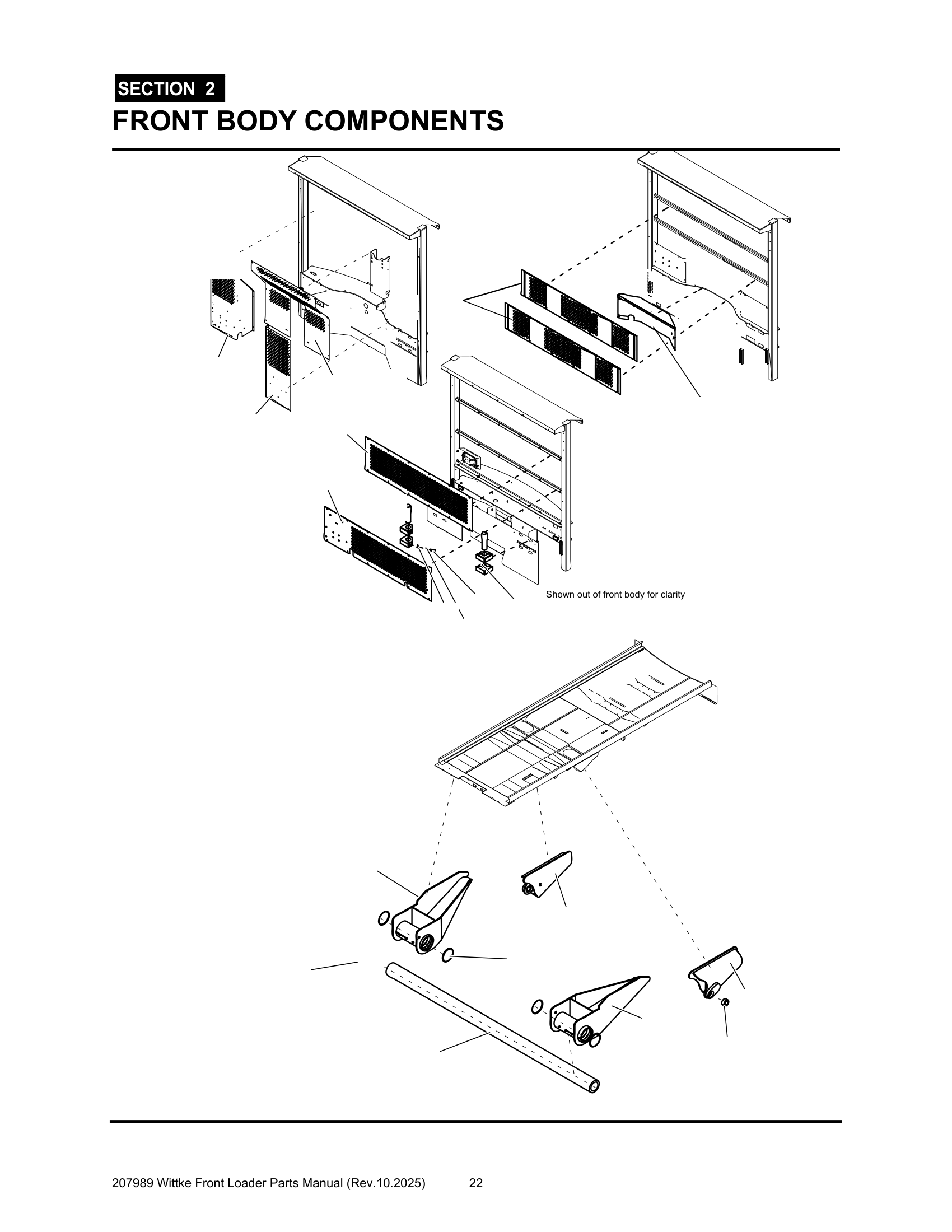 SECTION 2

FRONT BODY COMPONENTS

Shown out of front body for clarity

207989 Wittke Front Loader Parts Manual (Rev.10.2025) 22