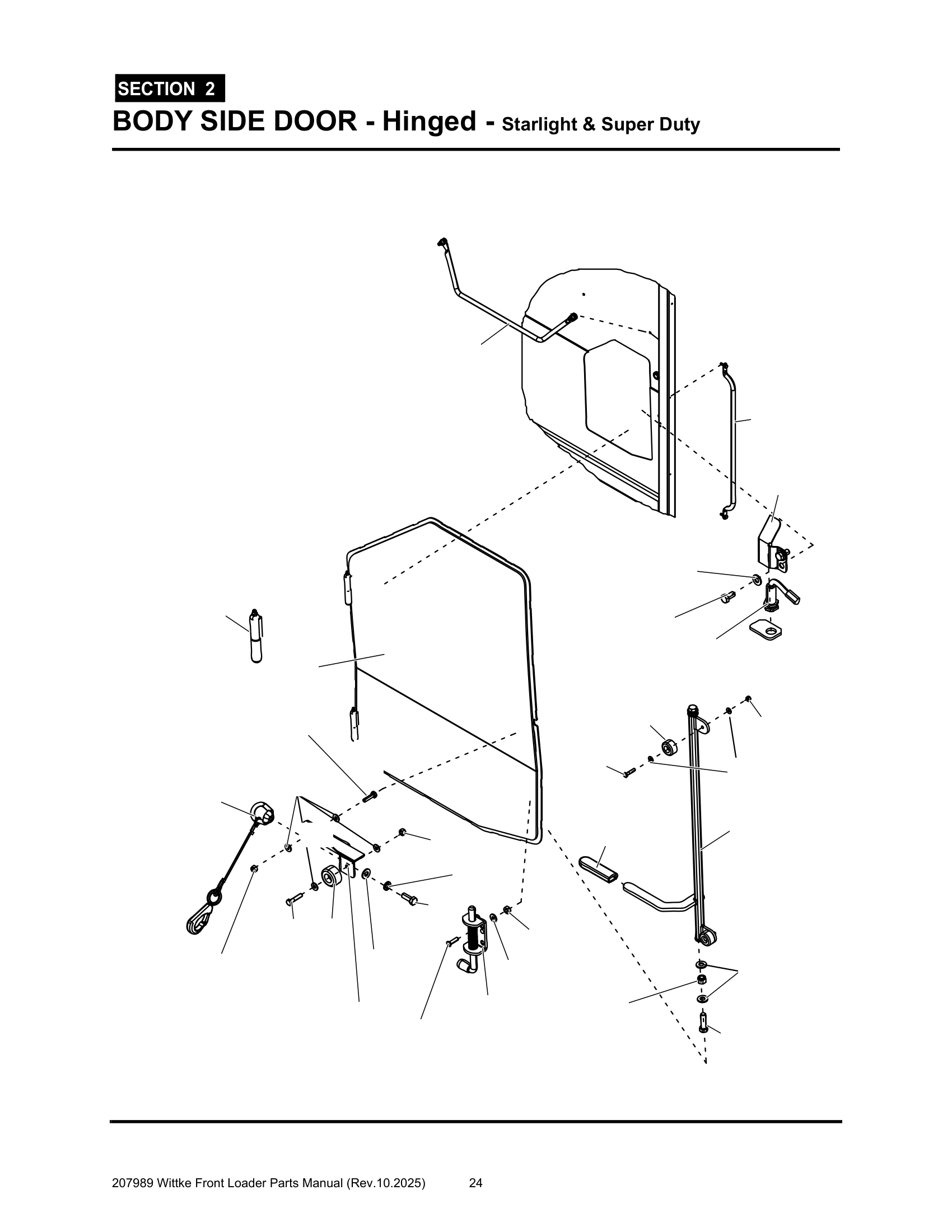 SECTION 2

BODY SIDE DOOR - Hinged - Starlight & Super Duty

207989 Wittke Front Loader Parts Manual (Rev.10.2025) 24