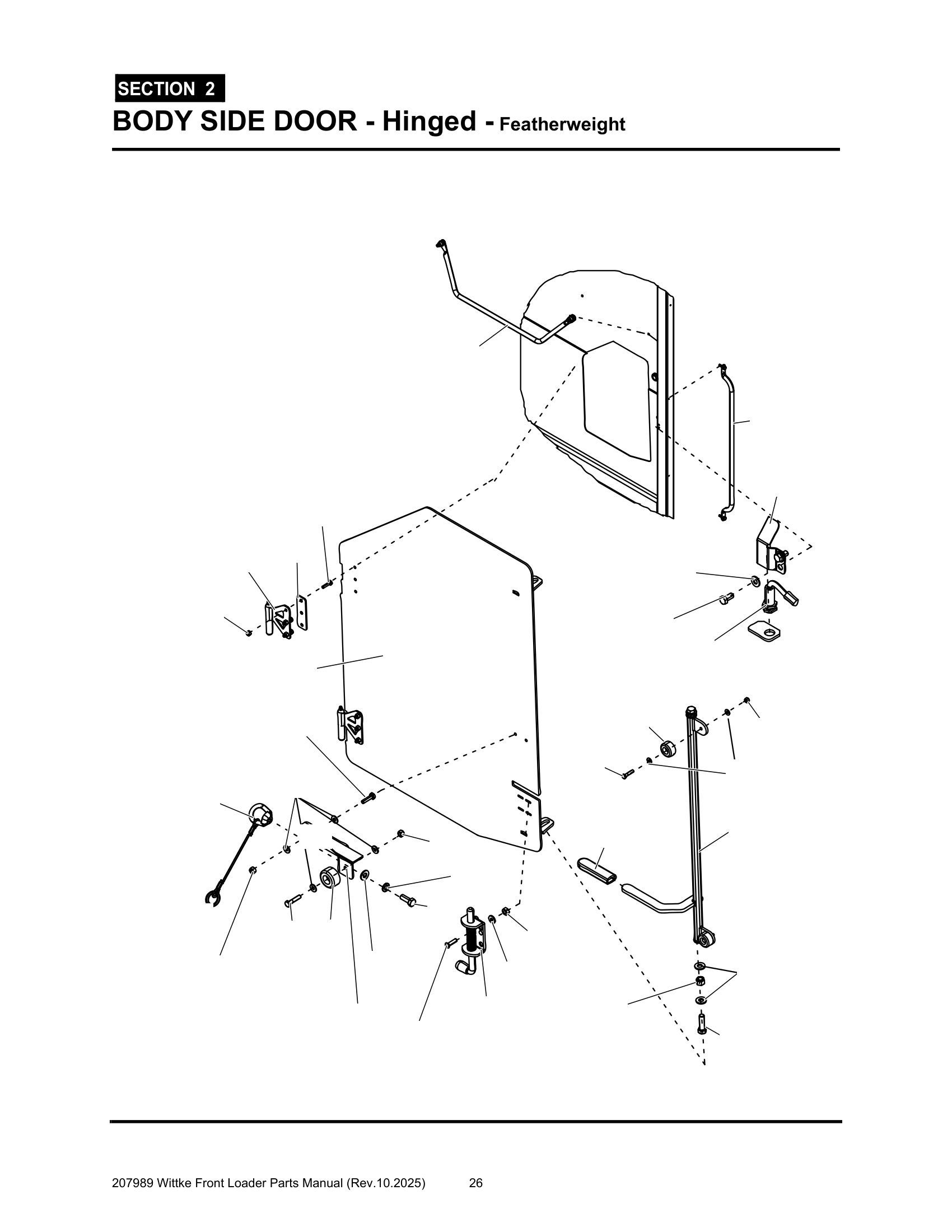 SECTION 2

BODY SIDE DOOR - Hinged - Featherweight

207989 Wittke Front Loader Parts Manual (Rev.10.2025) 26