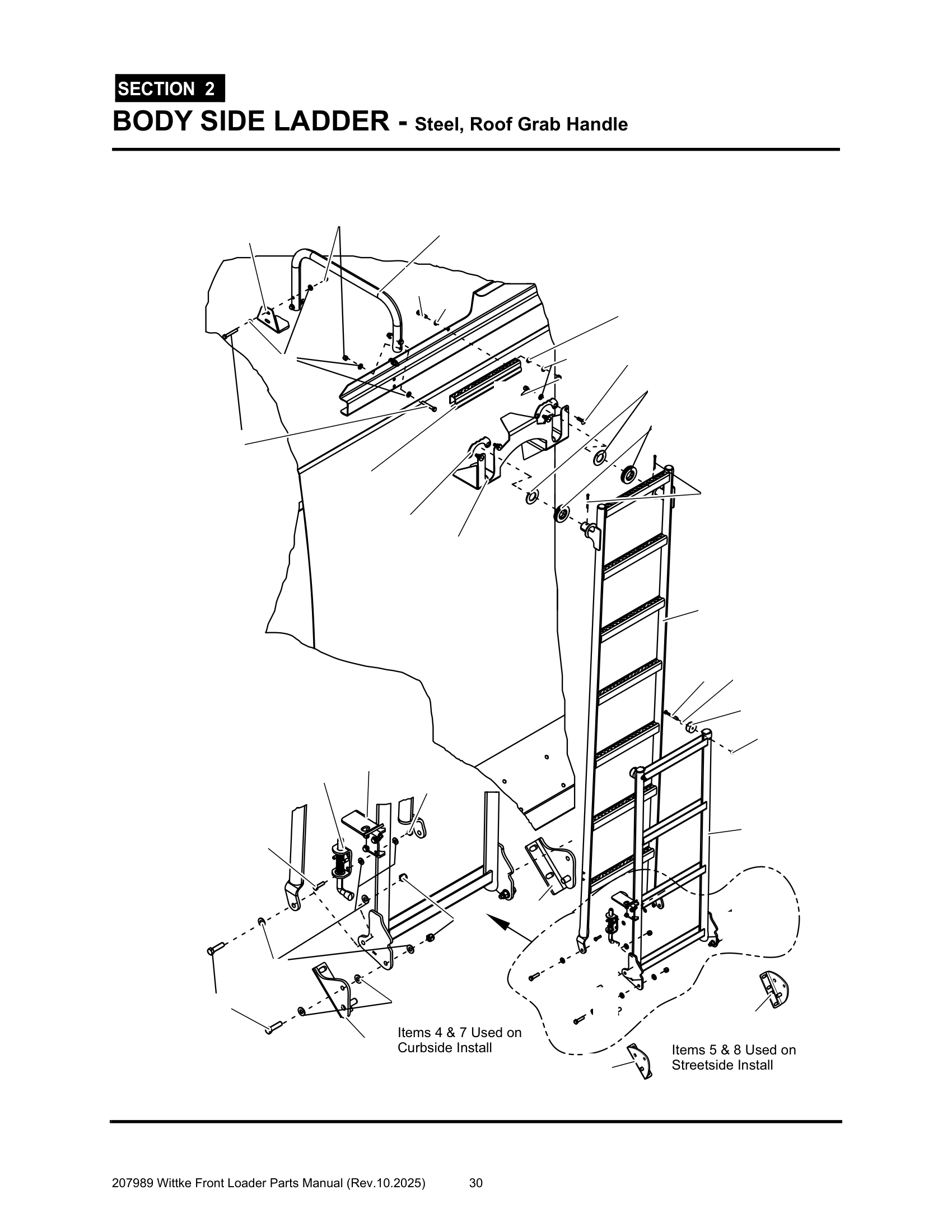 SECTION 2

BODY SIDE LADDER - Steel, Roof Grab Handle

Items 4 & 7 Used on Curbside Install

Items 5 & 8 Used on Streetside Install

207989 Wittke Front Loader Parts Manual (Rev.10.2025) 30