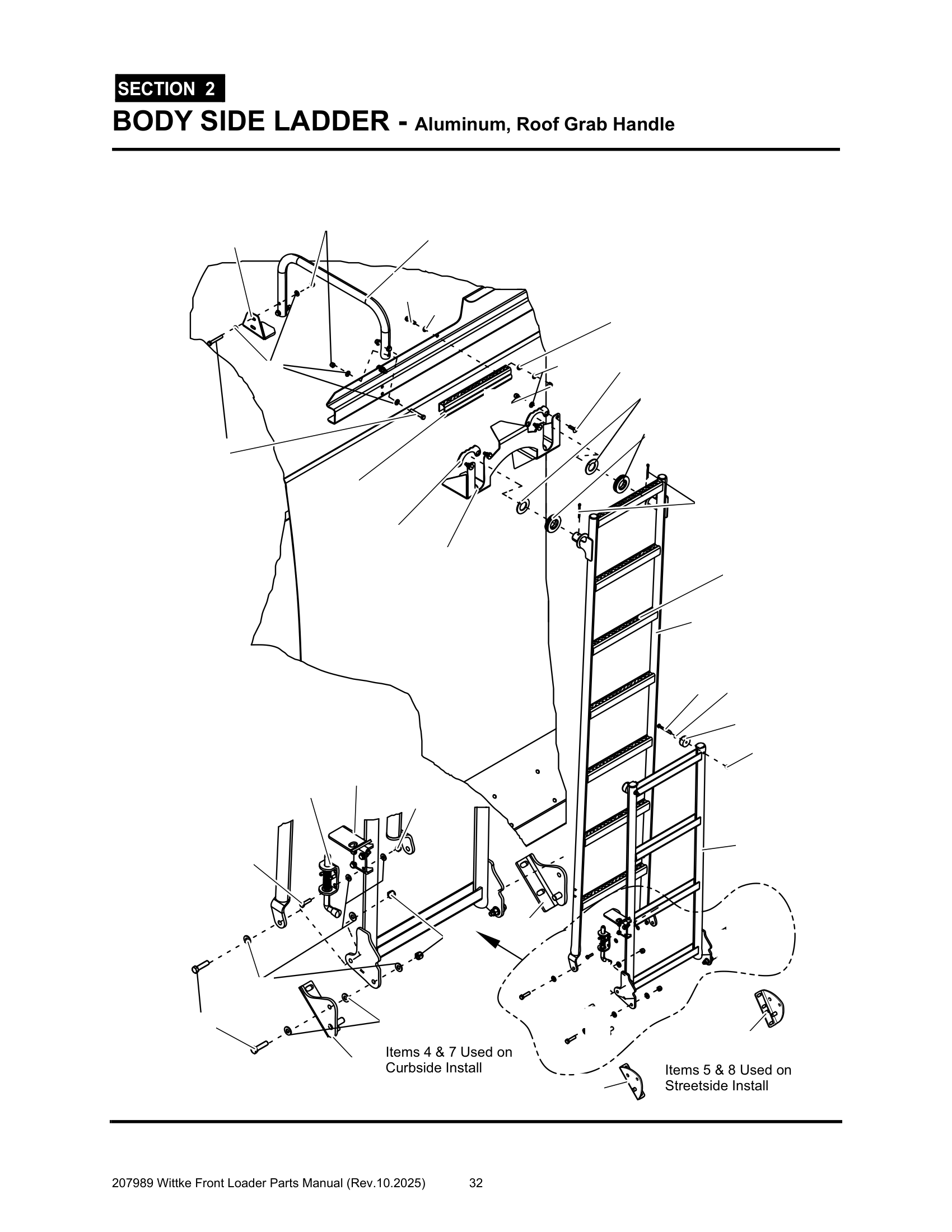 SECTION 2

BODY SIDE LADDER - Aluminum, Roof Grab Handle

Items 4 & 7 Used on Curbside Install

Items 5 & 8 Used on Streetside Install

207989 Wittke Front Loader Parts Manual (Rev.10.2025) 32