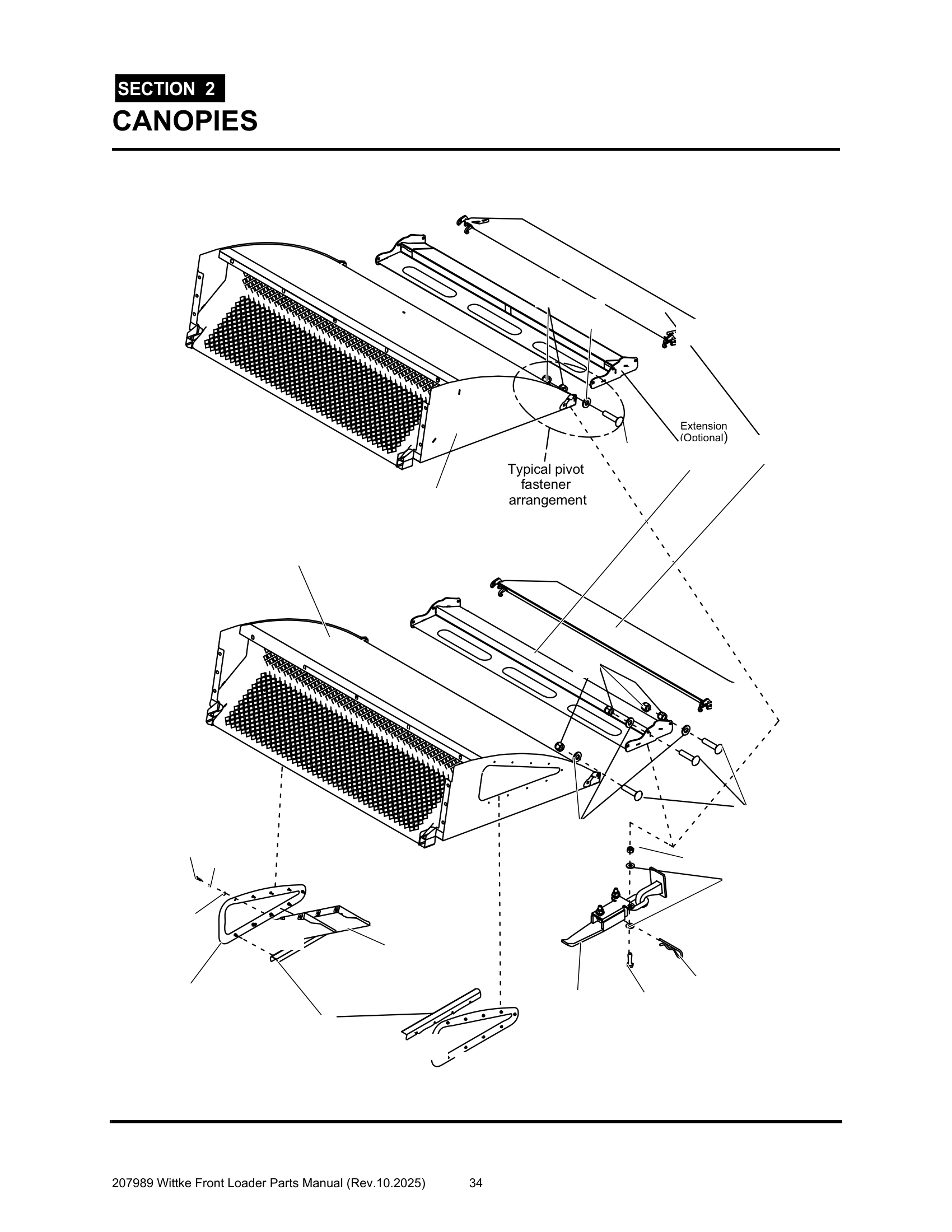 SECTION 2
CANOPIES

Extension (Optional)

Typical pivot fastener arrangement

207989 Wittke Front Loader Parts Manual (Rev.10.2025) 34