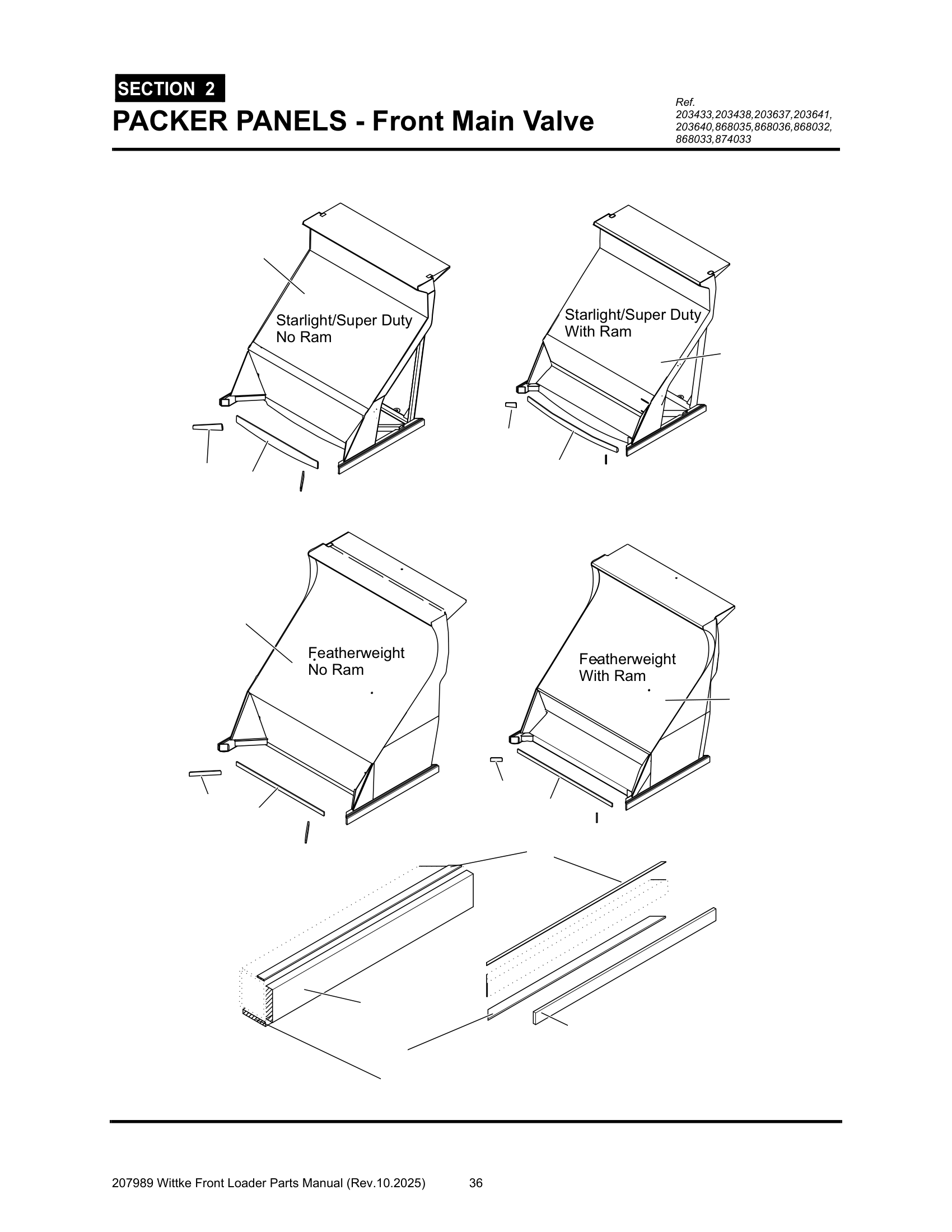 SECTION 2

PACKER PANELS - Front Main Valve

Ref. 203433,203438,203637,203641, 203640,868035,868036,868032, 868033,874033

Starlight/Super Duty
No Ram

Starlight/Super Duty
With Ram

Featherweight
No Ram

Featherweight
With Ram

207989 Wittke Front Loader Parts Manual (Rev.10.2025) 36