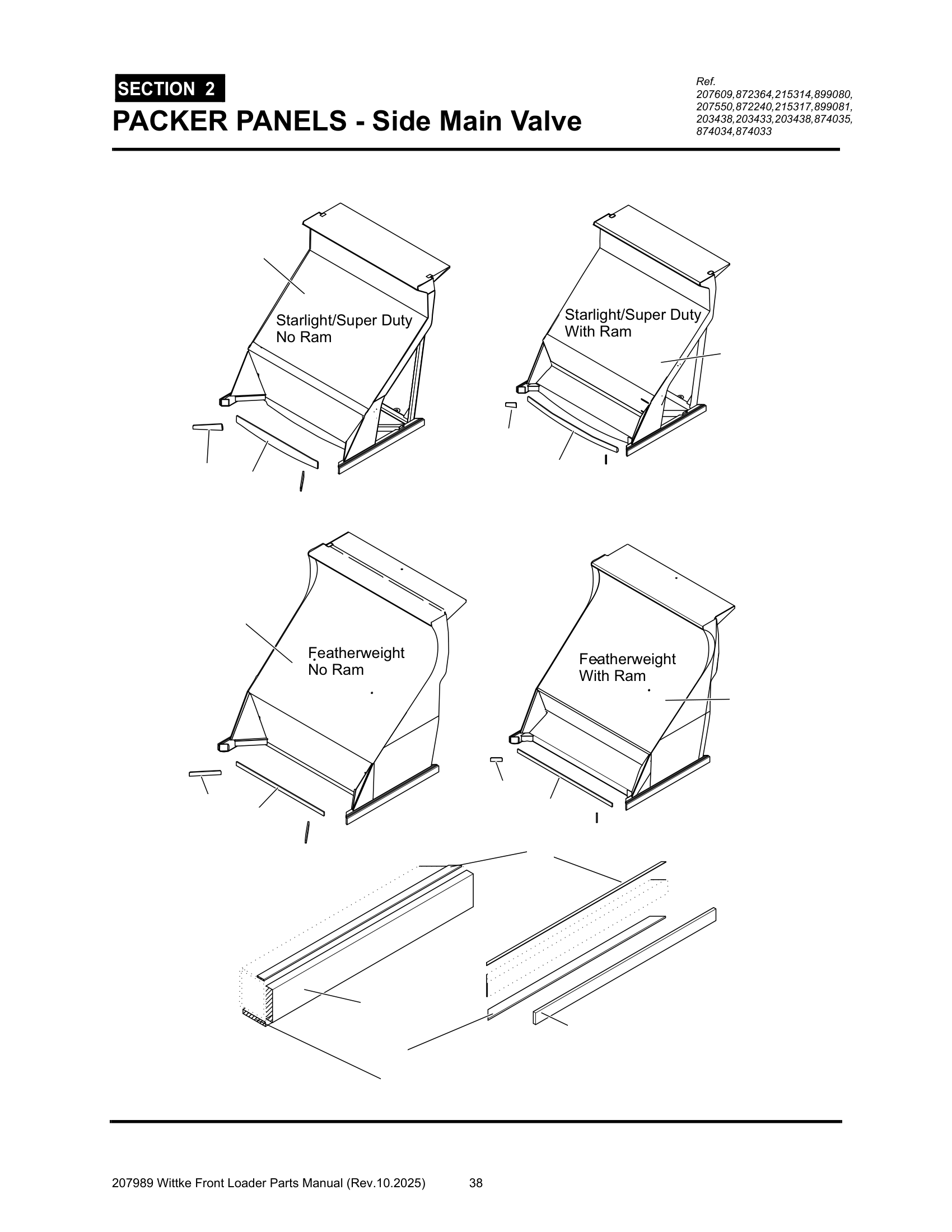 SECTION 2

PACKER PANELS - Side Main Valve

Ref.
207609,872364,215314,899080,
207550,872240,215317,899081,
203438,203433,203438,874035,
874034,874033

Starlight/Super Duty
No Ram

Starlight/Super Duty
With Ram

Featherweight
No Ram

Featherweight
With Ram

207989 Wittke Front Loader Parts Manual (Rev.10.2025) 38