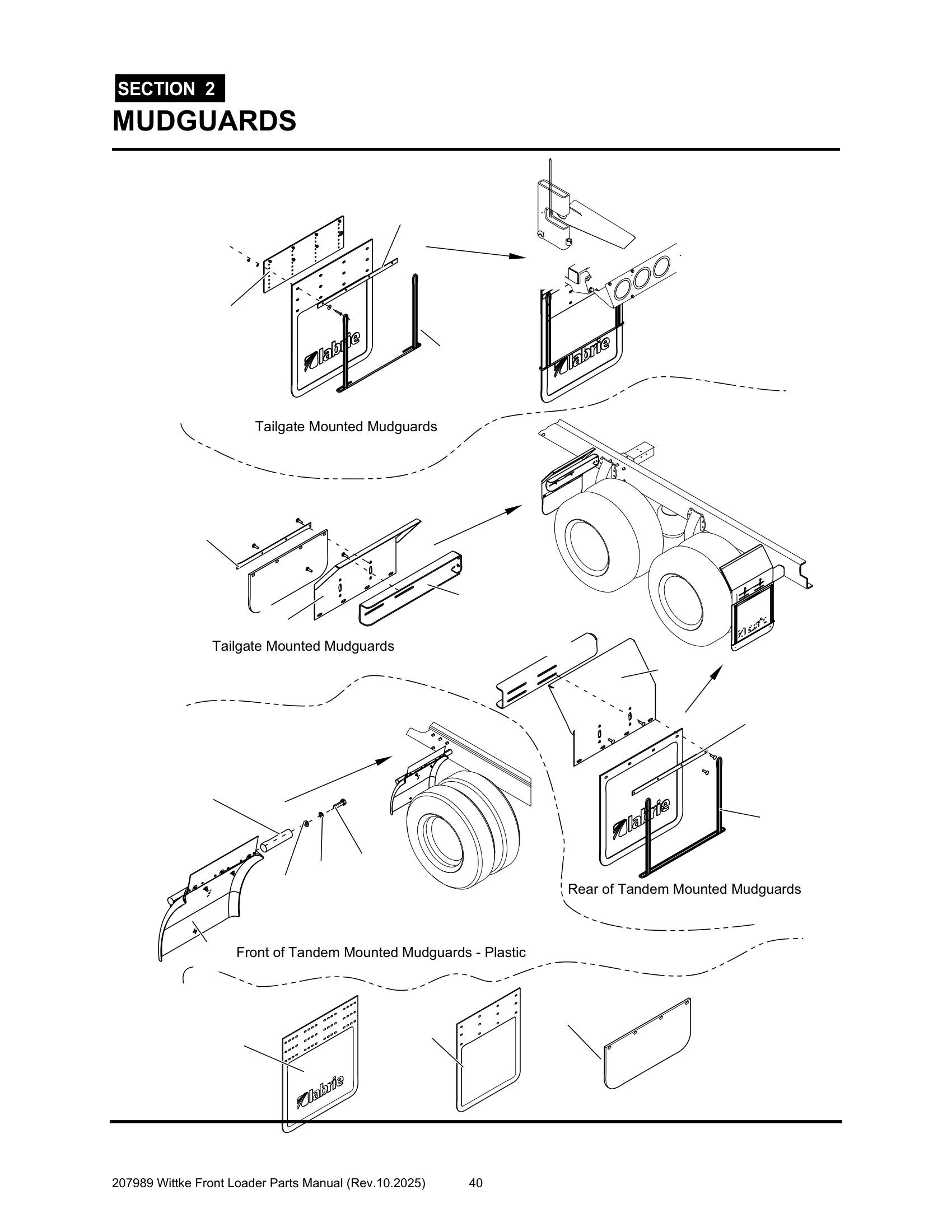 SECTION 2
MUDGUARDS

labrie

labrie

Tailgate Mounted Mudguards

Tailgate Mounted Mudguards

labrie

Rear of Tandem Mounted Mudguards

Front of Tandem Mounted Mudguards - Plastic

labrie

207989 Wittke Front Loader Parts Manual (Rev.10.2025) 40