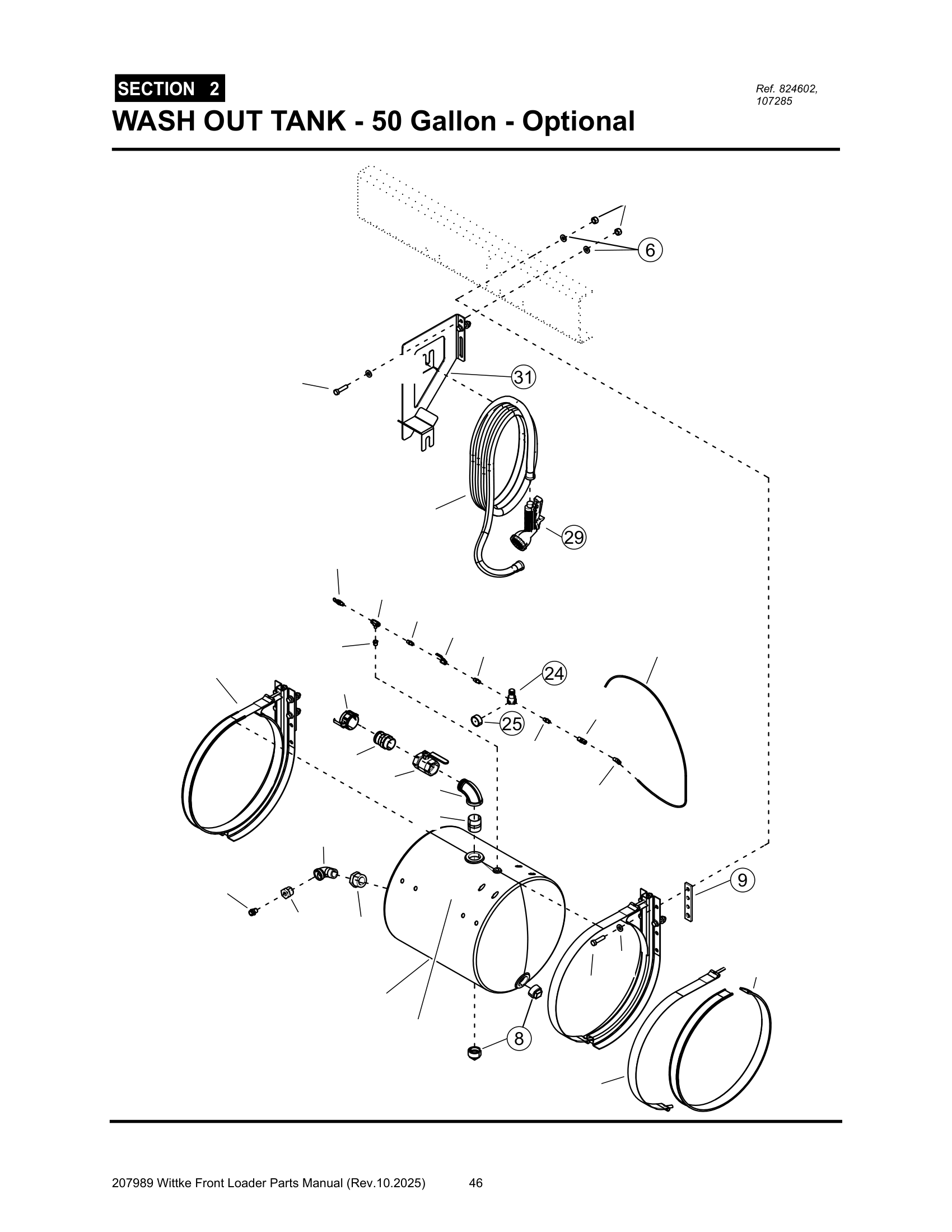 SECTION 2

Ref. 824602, 107285

WASH OUT TANK - 50 Gallon - Optional

6

31

29

24

25

9

8

207989 Wittke Front Loader Parts Manual (Rev.10.2025) 46