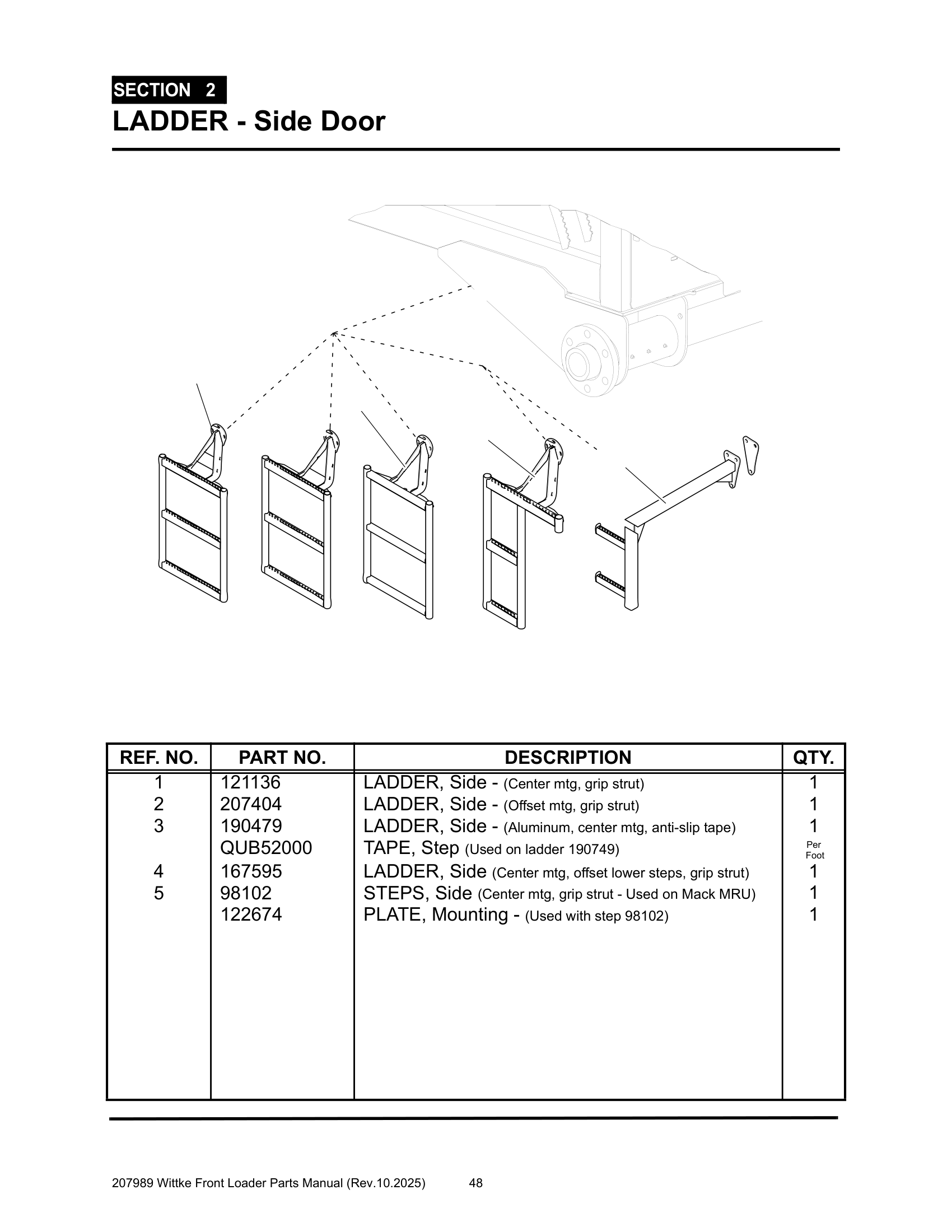 SECTION 2
LADDER - Side Door

| REF. NO. | PART NO. | DESCRIPTION | QTY. |
|---|---|---|---|
| 1 | 121136 | LADDER, Side - (Center mtg, grip strut) | 1 |
| 2 | 207404 | LADDER, Side - (Offset mtg, grip strut) | 1 |
| 3 | 190479 | LADDER, Side - (Aluminum, center mtg, anti-slip tape) | 1 |
| | QUB52000 | TAPE, Step (Used on ladder 190749) | Per Foot |
| 4 | 167595 | LADDER, Side (Center mtg, offset lower steps, grip strut) | 1 |
| 5 | 98102 | STEPS, Side (Center mtg, grip strut - Used on Mack MRU) | 1 |
| | 122674 | PLATE, Mounting - (Used with step 98102) | 1 |

207989 Wittke Front Loader Parts Manual (Rev.10.2025) 48