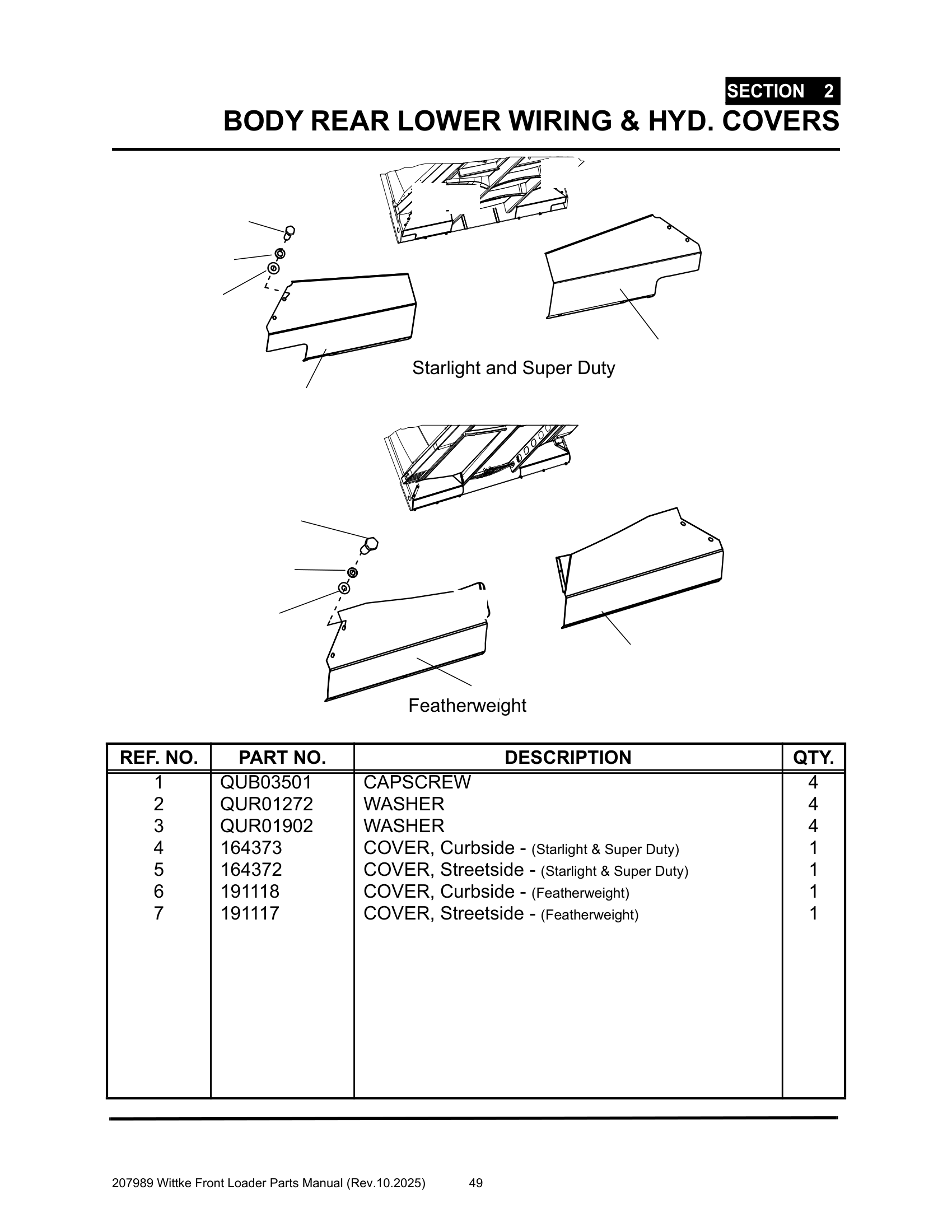 SECTION 2
BODY REAR LOWER WIRING & HYD. COVERS

Starlight and Super Duty

Featherweight

| REF. NO. | PART NO. | DESCRIPTION | QTY. |
|---|---|---|---|
| 1 | QUB03501 | CAPSCREW | 4 |
| 2 | QUR01272 | WASHER | 4 |
| 3 | QUR01902 | WASHER | 4 |
| 4 | 164373 | COVER, Curbside - (Starlight & Super Duty) | 1 |
| 5 | 164372 | COVER, Streetside - (Starlight & Super Duty) | 1 |
| 6 | 191118 | COVER, Curbside - (Featherweight) | 1 |
| 7 | 191117 | COVER, Streetside - (Featherweight) | 1 |

207989 Wittke Front Loader Parts Manual (Rev.10.2025) 49