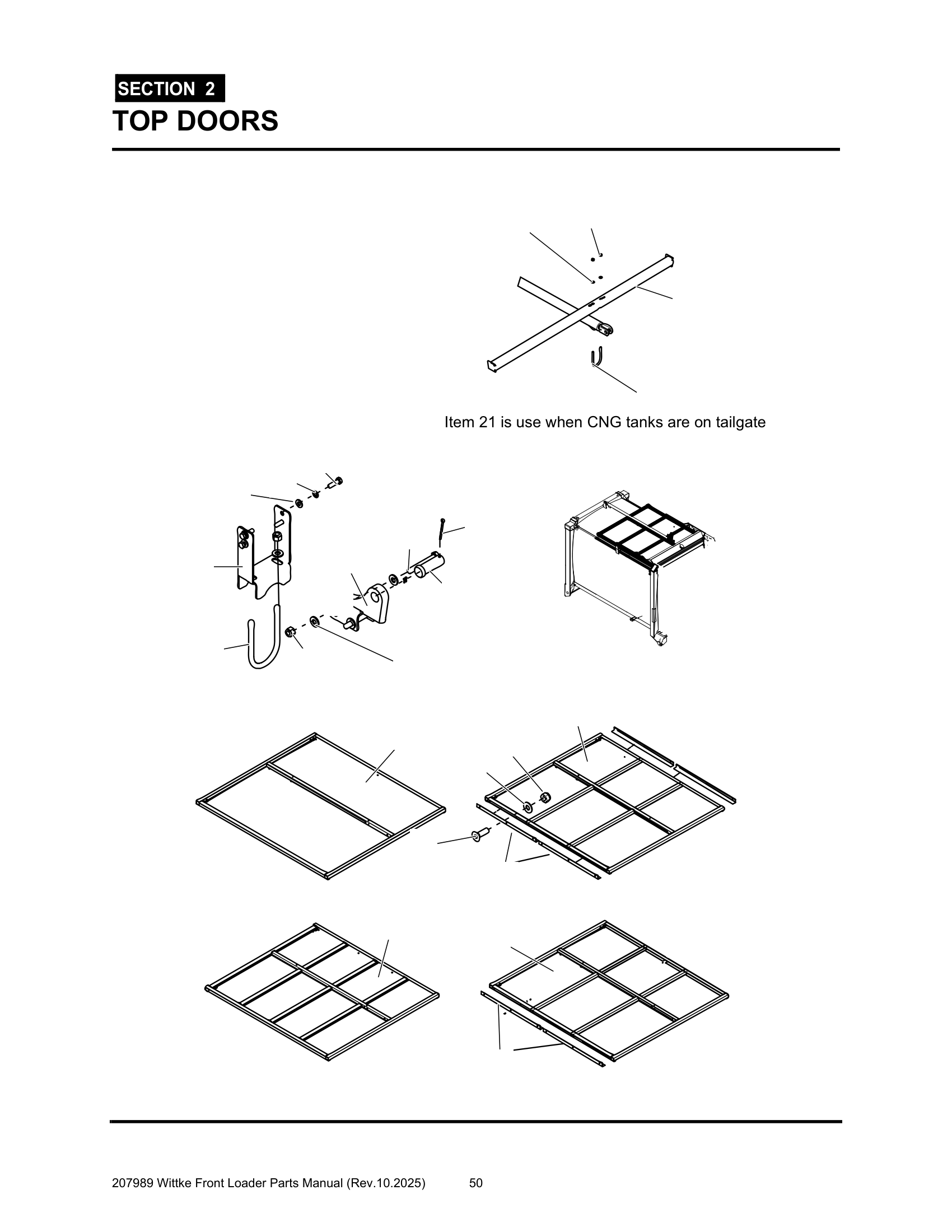 SECTION 2
TOP DOORS

Item 21 is use when CNG tanks are on tailgate

207989 Wittke Front Loader Parts Manual (Rev.10.2025) 50