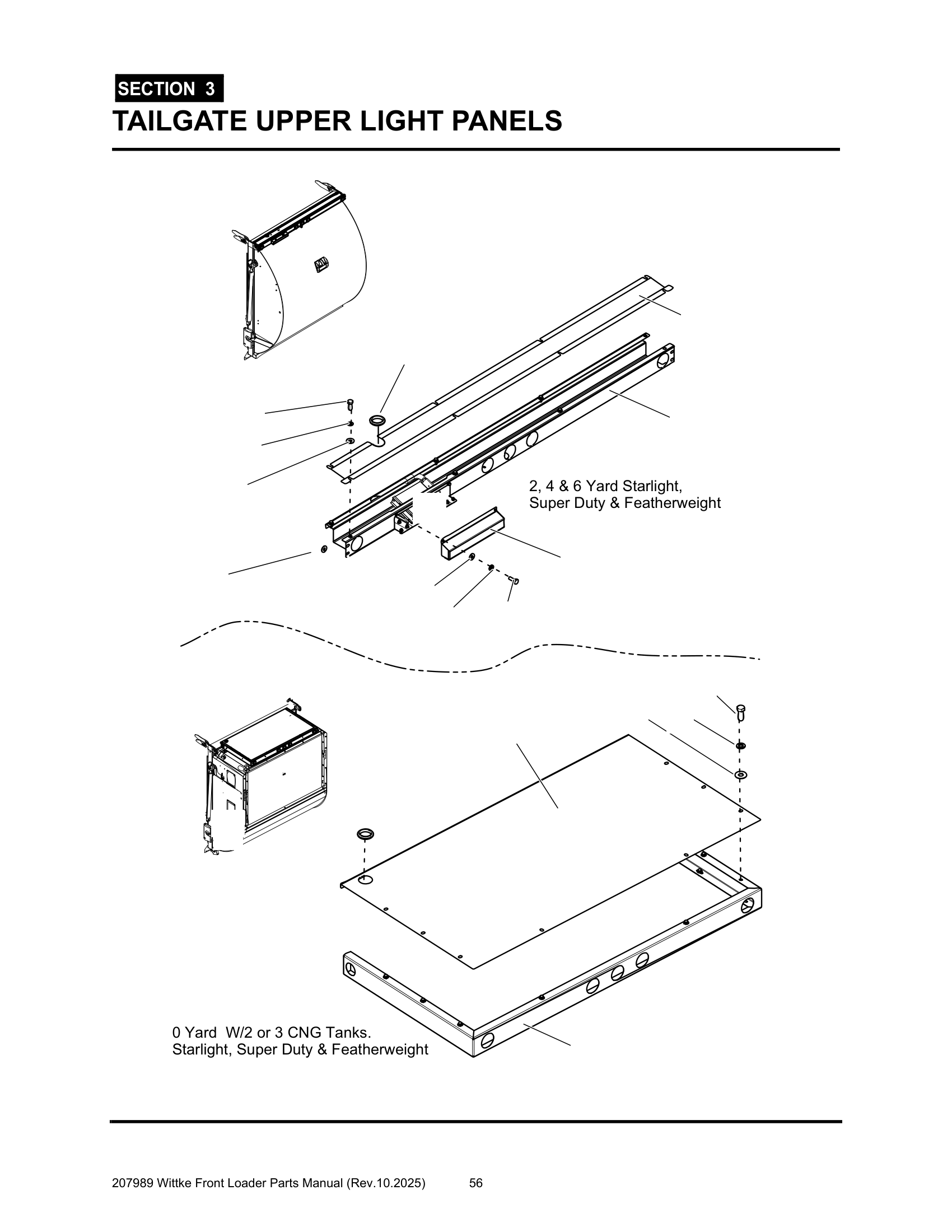 SECTION 3

TAILGATE UPPER LIGHT PANELS

2, 4 & 6 Yard Starlight, Super Duty & Featherweight

0 Yard W/2 or 3 CNG Tanks. Starlight, Super Duty & Featherweight

207989 Wittke Front Loader Parts Manual (Rev.10.2025) 56