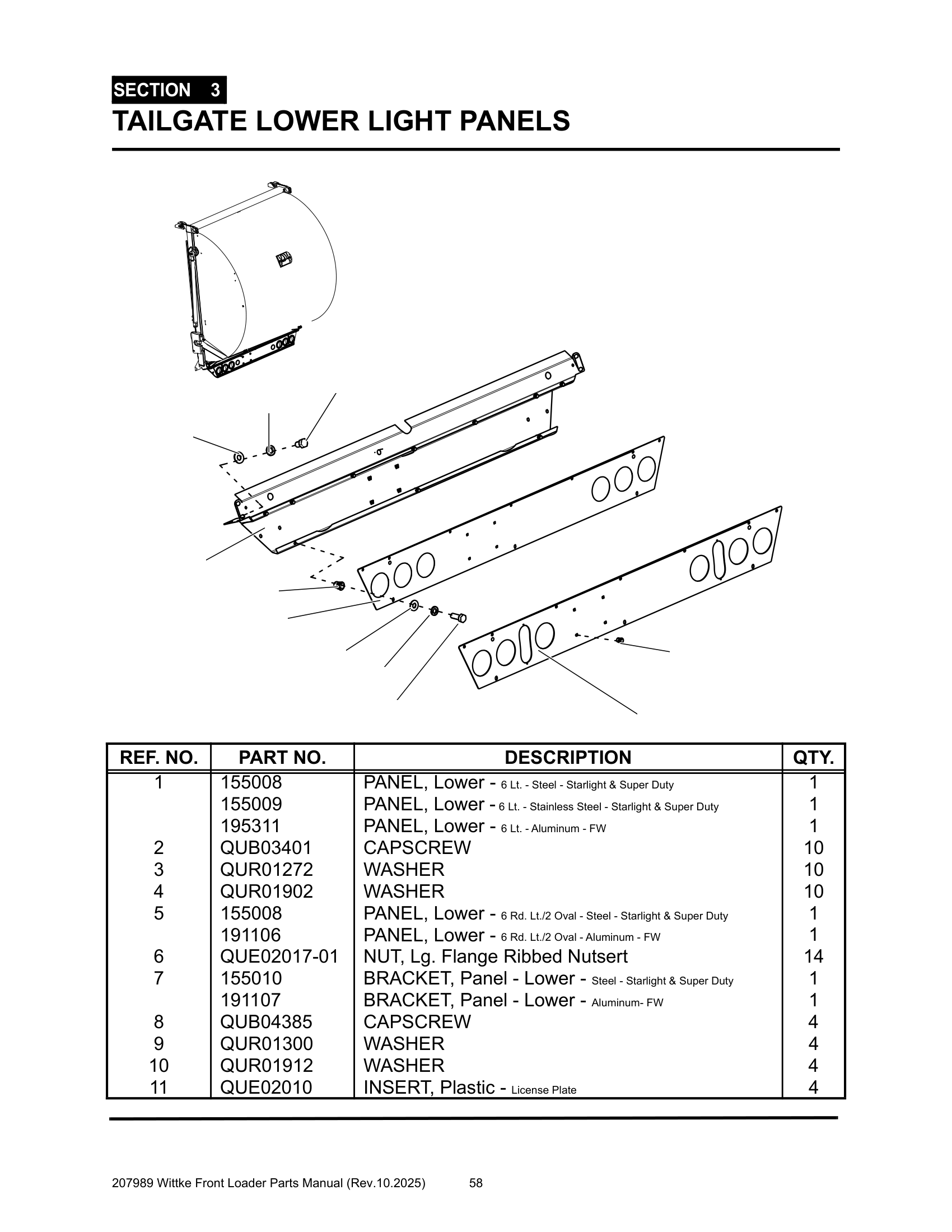 SECTION 3
TAILGATE LOWER LIGHT PANELS

| REF. NO. | PART NO. | DESCRIPTION | QTY. |
|---|---|---|---|
| 1 | 155008 | PANEL, Lower - 6 Lt. - Steel - Starlight & Super Duty | 1 |
| | 155009 | PANEL, Lower - 6 Lt. - Stainless Steel - Starlight & Super Duty | 1 |
| | 195311 | PANEL, Lower - 6 Lt. - Aluminum - FW | 1 |
| 2 | QUB03401 | CAPSCREW | 10 |
| 3 | QUR01272 | WASHER | 10 |
| 4 | QUR01902 | WASHER | 10 |
| 5 | 155008 | PANEL, Lower - 6 Rd. Lt./2 Oval - Steel - Starlight & Super Duty | 1 |
| | 191106 | PANEL, Lower - 6 Rd. Lt./2 Oval - Aluminum - FW | 1 |
| 6 | QUE02017-01 | NUT, Lg. Flange Ribbed Nutsert | 14 |
| 7 | 155010 | BRACKET, Panel - Lower - Steel - Starlight & Super Duty | 1 |
| | 191107 | BRACKET, Panel - Lower - Aluminum- FW | 1 |
| 8 | QUB04385 | CAPSCREW | 4 |
| 9 | QUR01300 | WASHER | 4 |
| 10 | QUR01912 | WASHER | 4 |
| 11 | QUE02010 | INSERT, Plastic - License Plate | 4 |

207989 Wittke Front Loader Parts Manual (Rev.10.2025) 58