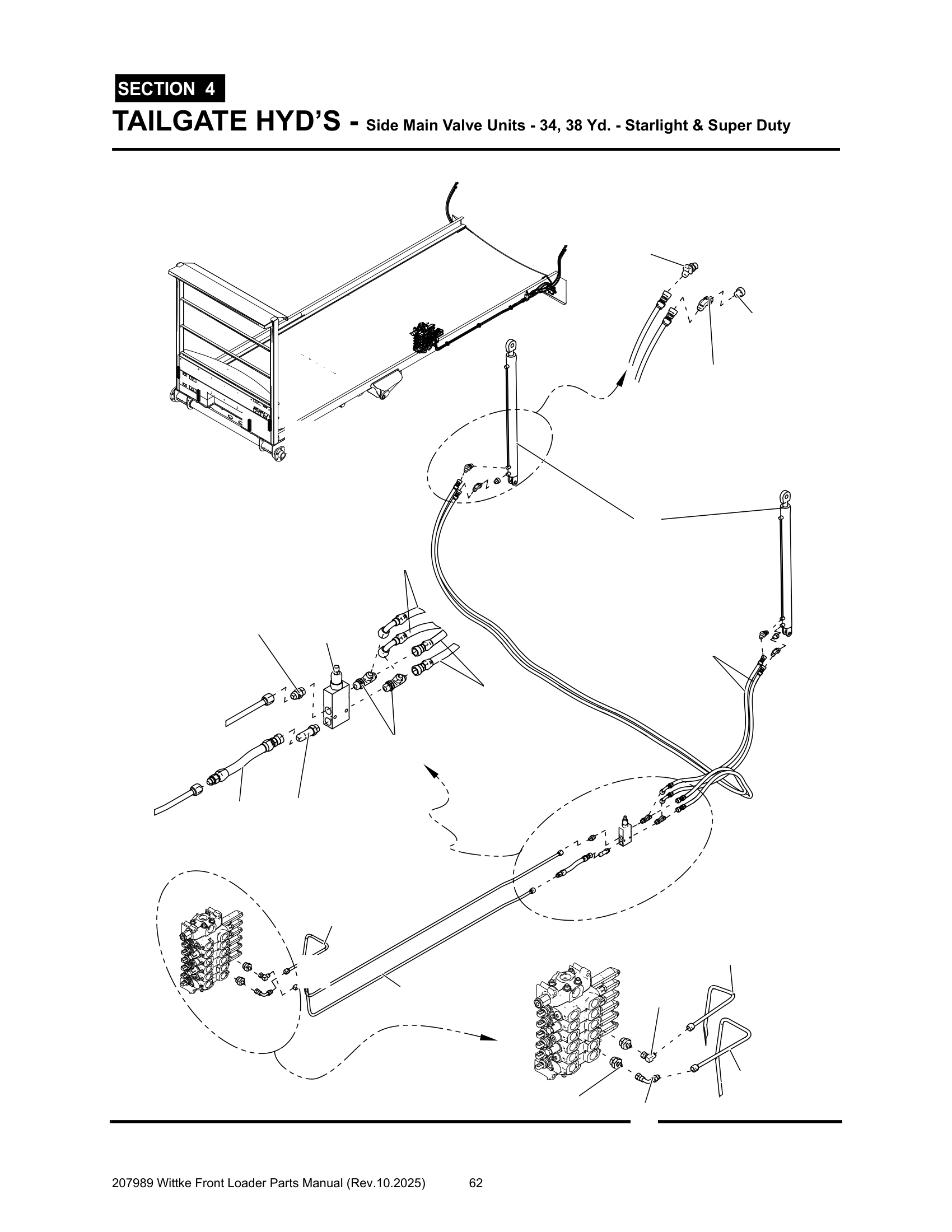 SECTION 4

TAILGATE HYD'S - Side Main Valve Units - 34, 38 Yd. - Starlight & Super Duty

207989 Wittke Front Loader Parts Manual (Rev.10.2025) 62