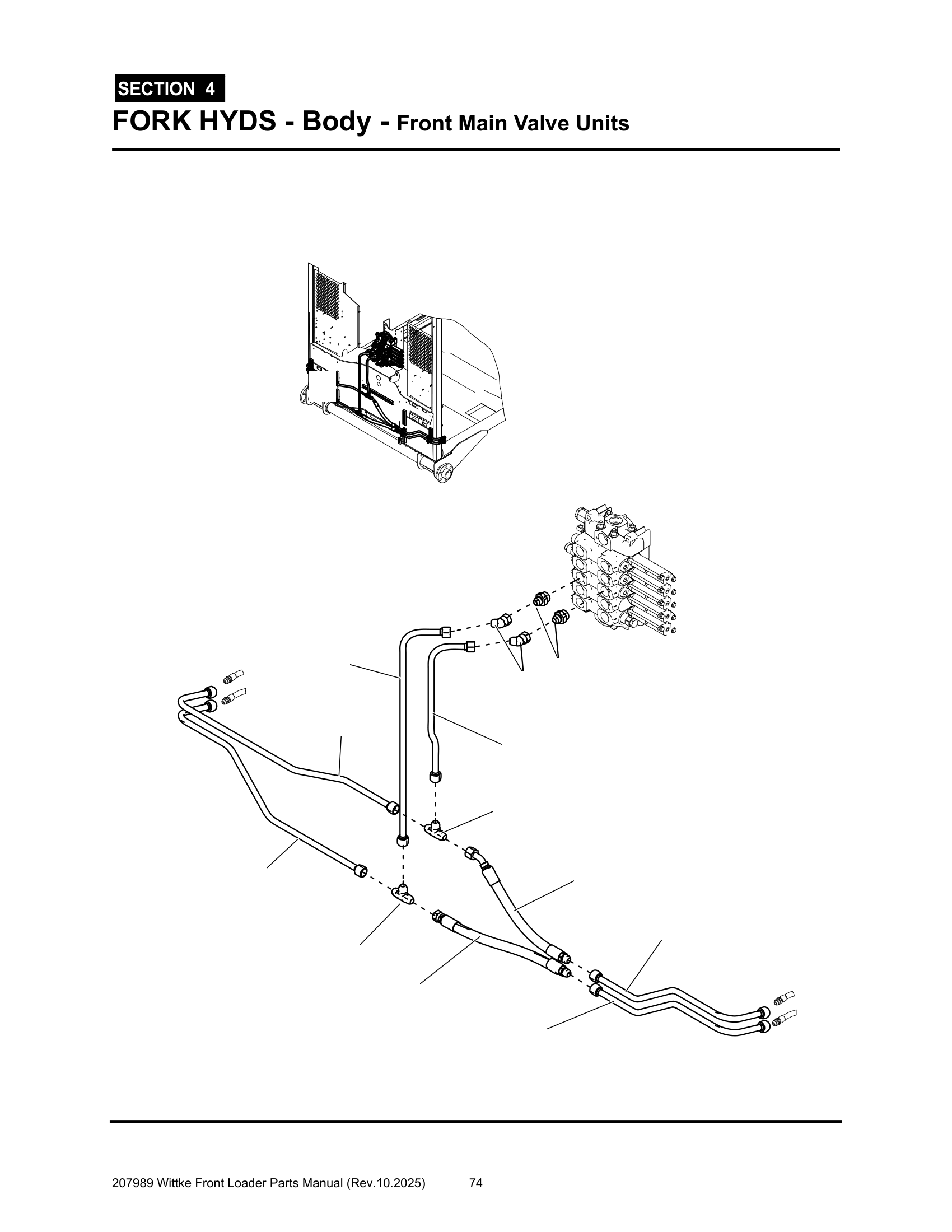 SECTION 4
FORK HYDS - Body - Front Main Valve Units

207989 Wittke Front Loader Parts Manual (Rev.10.2025) 74