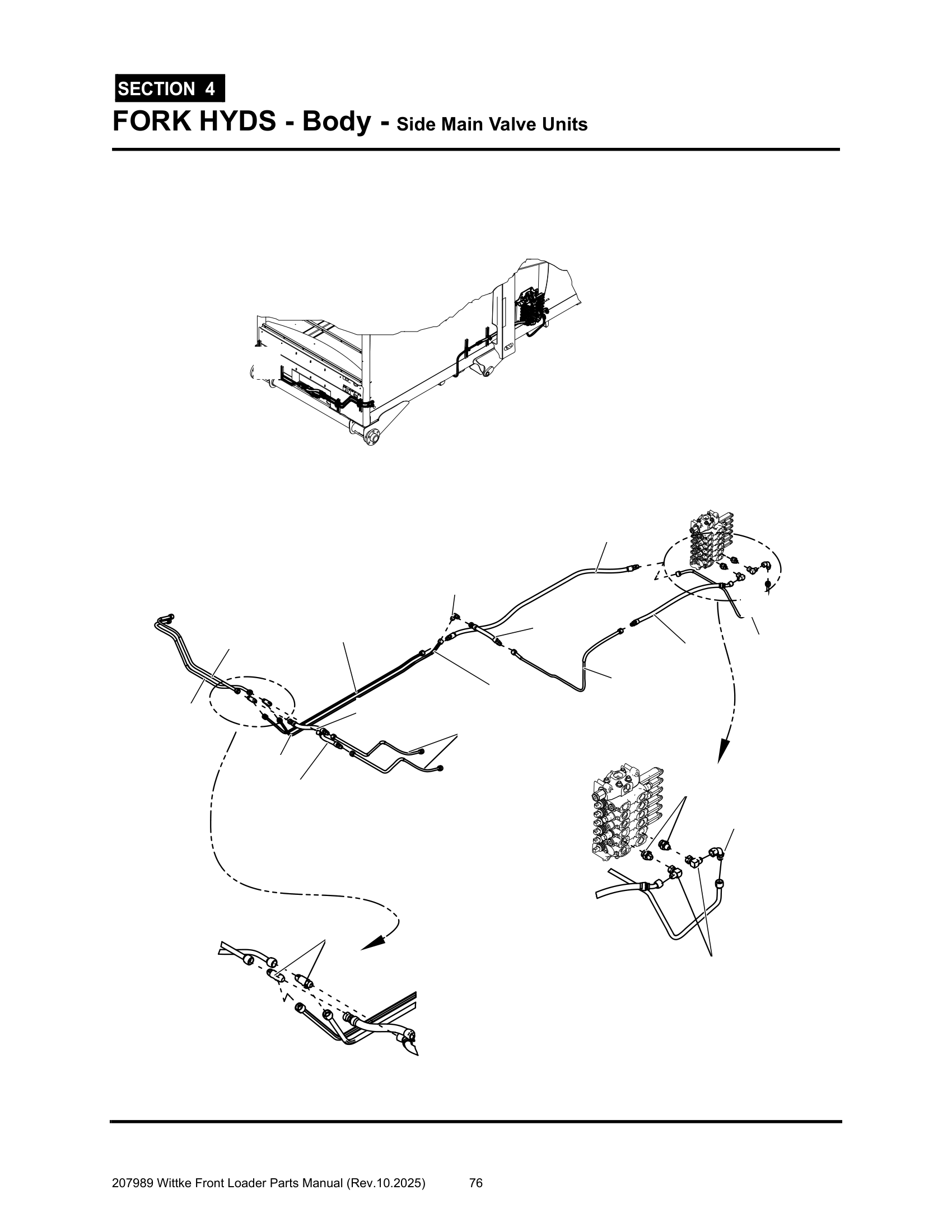 SECTION 4

FORK HYDS - Body - Side Main Valve Units

207989 Wittke Front Loader Parts Manual (Rev.10.2025) 76