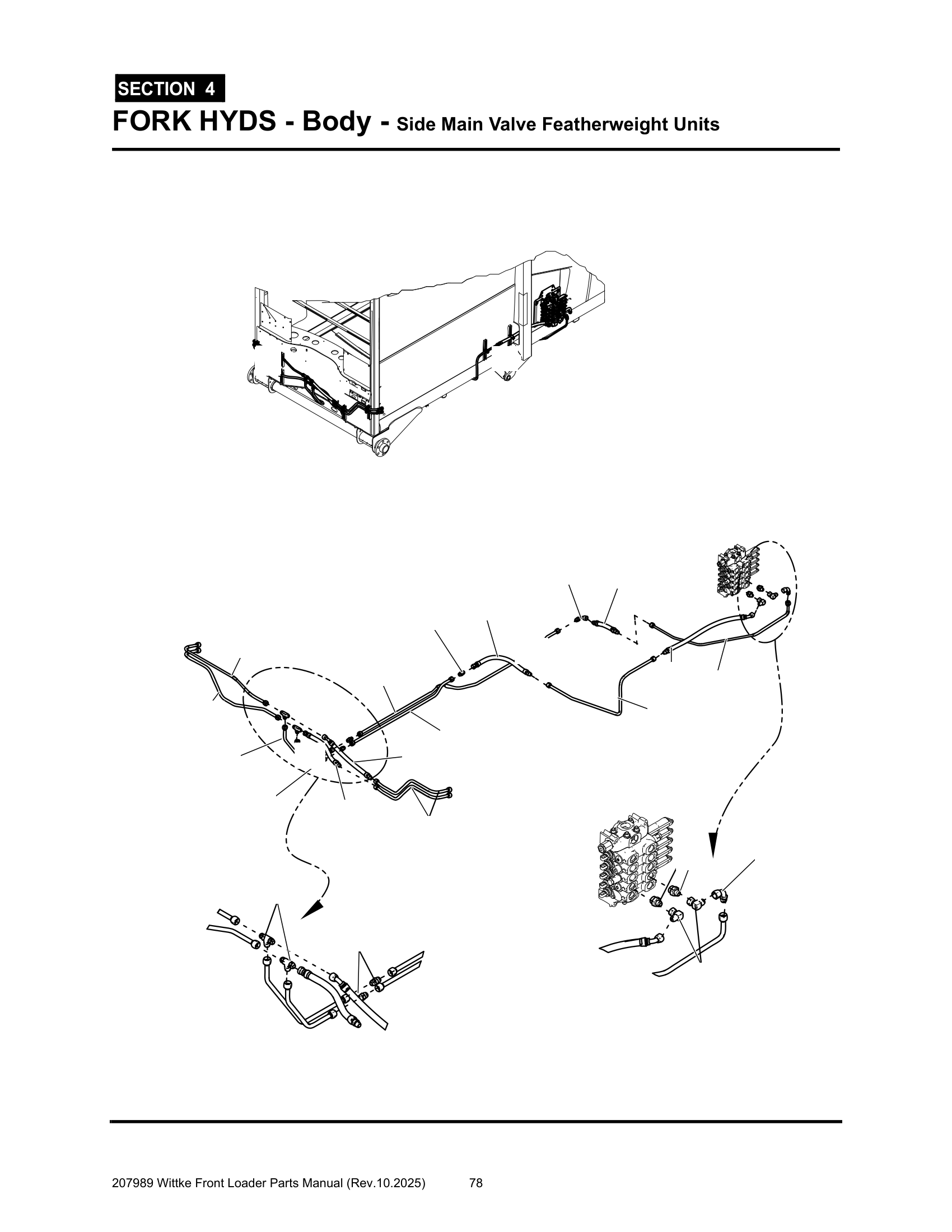 SECTION 4

FORK HYDS - Body - Side Main Valve Featherweight Units

207989 Wittke Front Loader Parts Manual (Rev.10.2025) 78