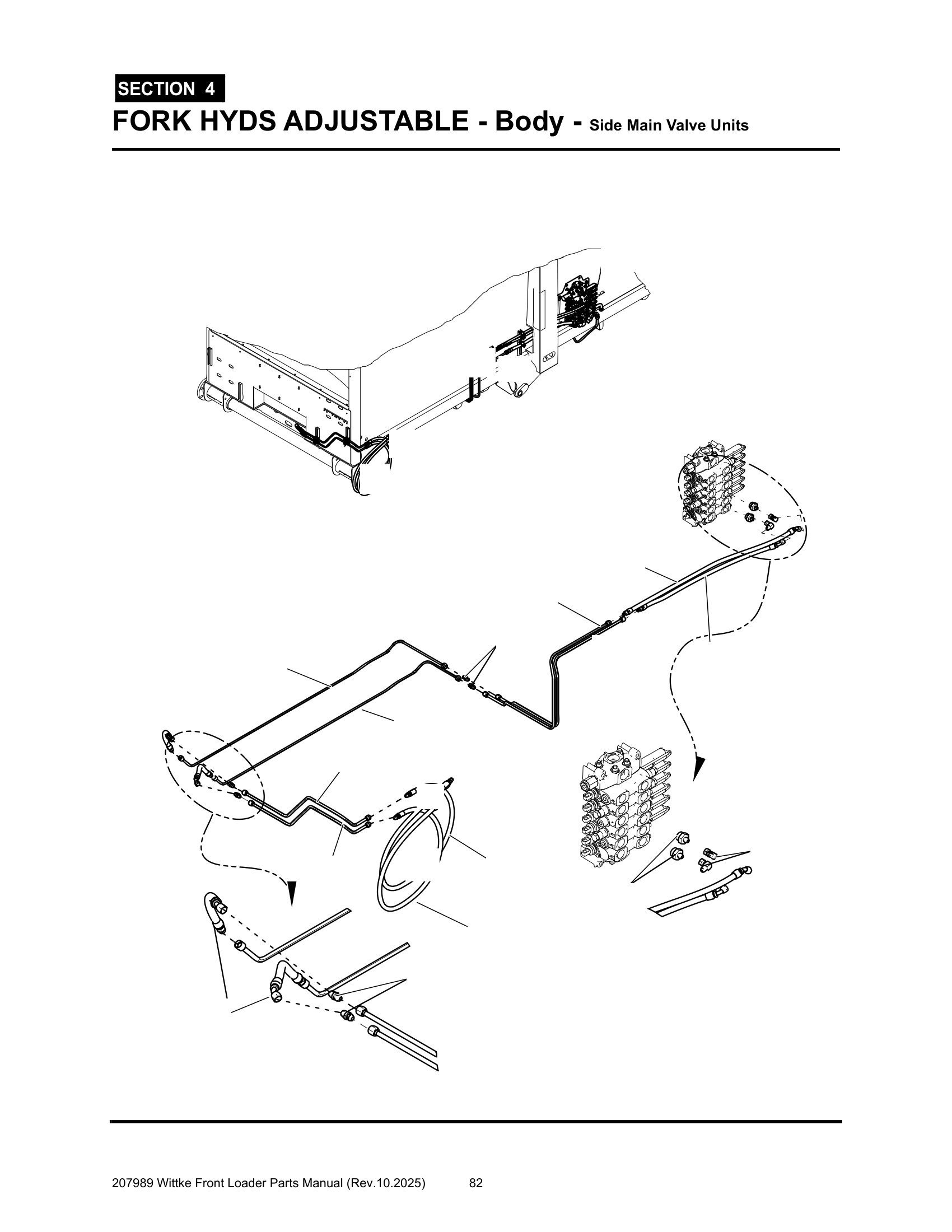 SECTION 4

FORK HYDS ADJUSTABLE - Body - Side Main Valve Units

207989 Wittke Front Loader Parts Manual (Rev.10.2025) 82