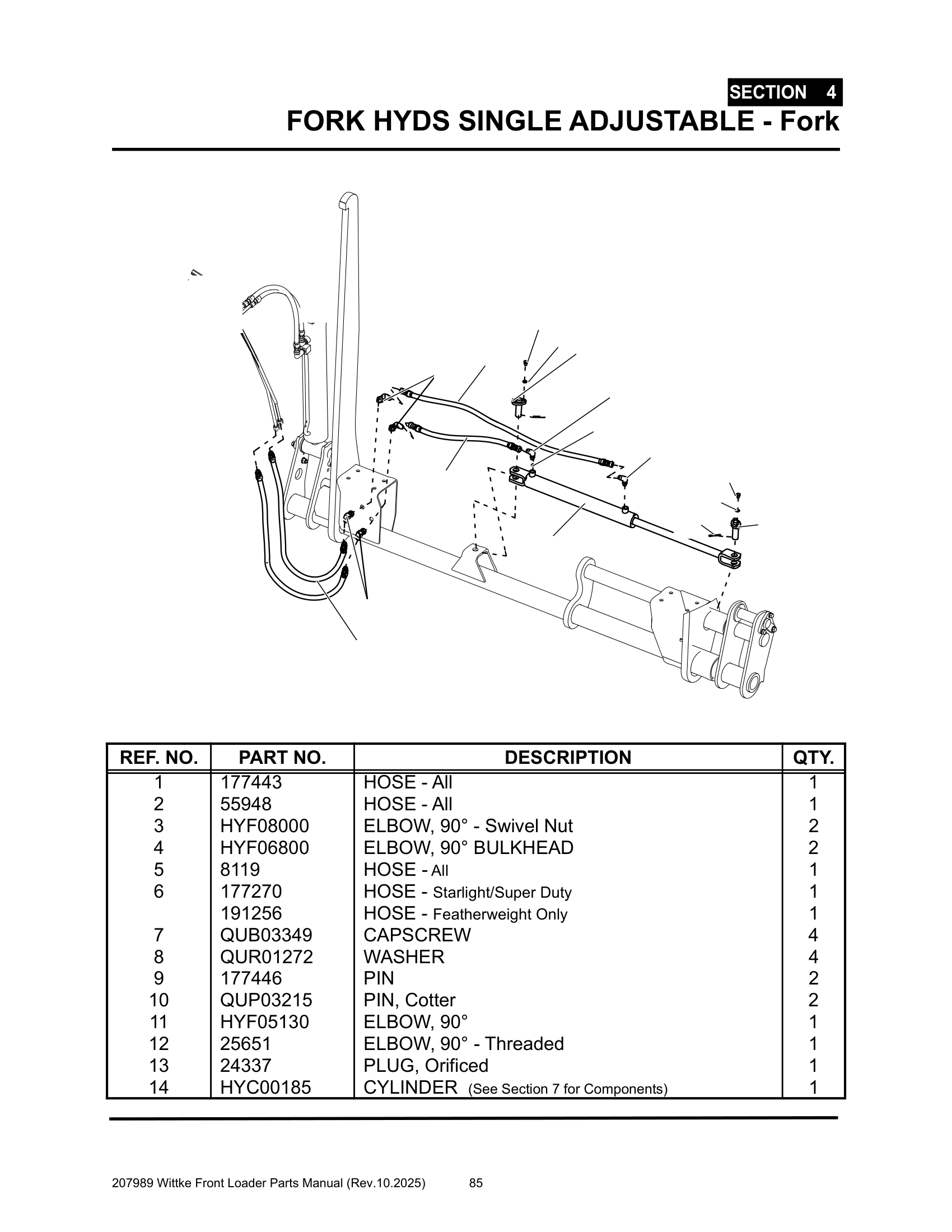 SECTION 4
FORK HYDS SINGLE ADJUSTABLE - Fork

| REF. NO. | PART NO. | DESCRIPTION | QTY. |
|---|---|---|---|
| 1 | 177443 | HOSE - All | 1 |
| 2 | 55948 | HOSE - All | 1 |
| 3 | HYF08000 | ELBOW, 90° - Swivel Nut | 2 |
| 4 | HYF06800 | ELBOW, 90° BULKHEAD | 2 |
| 5 | 8119 | HOSE - All | 1 |
| 6 | 177270 | HOSE - Starlight/Super Duty | 1 |
| | 191256 | HOSE - Featherweight Only | 1 |
| 7 | QUB03349 | CAPSCREW | 4 |
| 8 | QUR01272 | WASHER | 4 |
| 9 | 177446 | PIN | 2 |
| 10 | QUP03215 | PIN, Cotter | 2 |
| 11 | HYF05130 | ELBOW, 90° | 1 |
| 12 | 25651 | ELBOW, 90° - Threaded | 1 |
| 13 | 24337 | PLUG, Orificed | 1 |
| 14 | HYC00185 | CYLINDER (See Section 7 for Components) | 1 |

207989 Wittke Front Loader Parts Manual (Rev.10.2025) 85