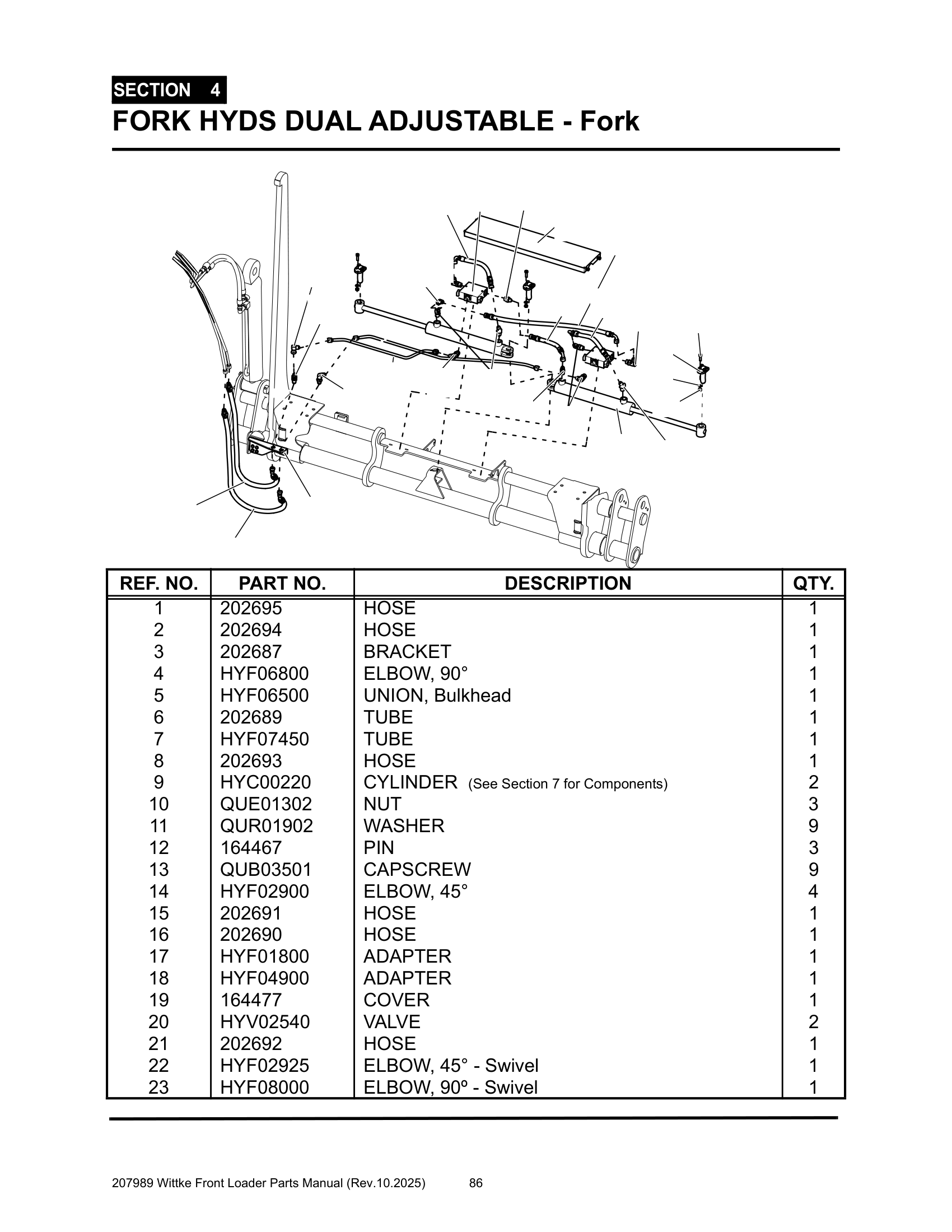 SECTION 4

FORK HYDS DUAL ADJUSTABLE - Fork

| REF. NO. | PART NO. | DESCRIPTION | QTY. |
|---|---|---|---|
| 1 | 202695 | HOSE | 1 |
| 2 | 202694 | HOSE | 1 |
| 3 | 202687 | BRACKET | 1 |
| 4 | HYF06800 | ELBOW, 90° | 1 |
| 5 | HYF06500 | UNION, Bulkhead | 1 |
| 6 | 202689 | TUBE | 1 |
| 7 | HYF07450 | TUBE | 1 |
| 8 | 202693 | HOSE | 1 |
| 9 | HYC00220 | CYLINDER (See Section 7 for Components) | 2 |
| 10 | QUE01302 | NUT | 3 |
| 11 | QUR01902 | WASHER | 9 |
| 12 | 164467 | PIN | 3 |
| 13 | QUB03501 | CAPSCREW | 9 |
| 14 | HYF02900 | ELBOW, 45° | 4 |
| 15 | 202691 | HOSE | 1 |
| 16 | 202690 | HOSE | 1 |
| 17 | HYF01800 | ADAPTER | 1 |
| 18 | HYF04900 | ADAPTER | 1 |
| 19 | 164477 | COVER | 1 |
| 20 | HYV02540 | VALVE | 2 |
| 21 | 202692 | HOSE | 1 |
| 22 | HYF02925 | ELBOW, 45° - Swivel | 1 |
| 23 | HYF08000 | ELBOW, 90º - Swivel | 1 |

207989 Wittke Front Loader Parts Manual (Rev.10.2025) 86