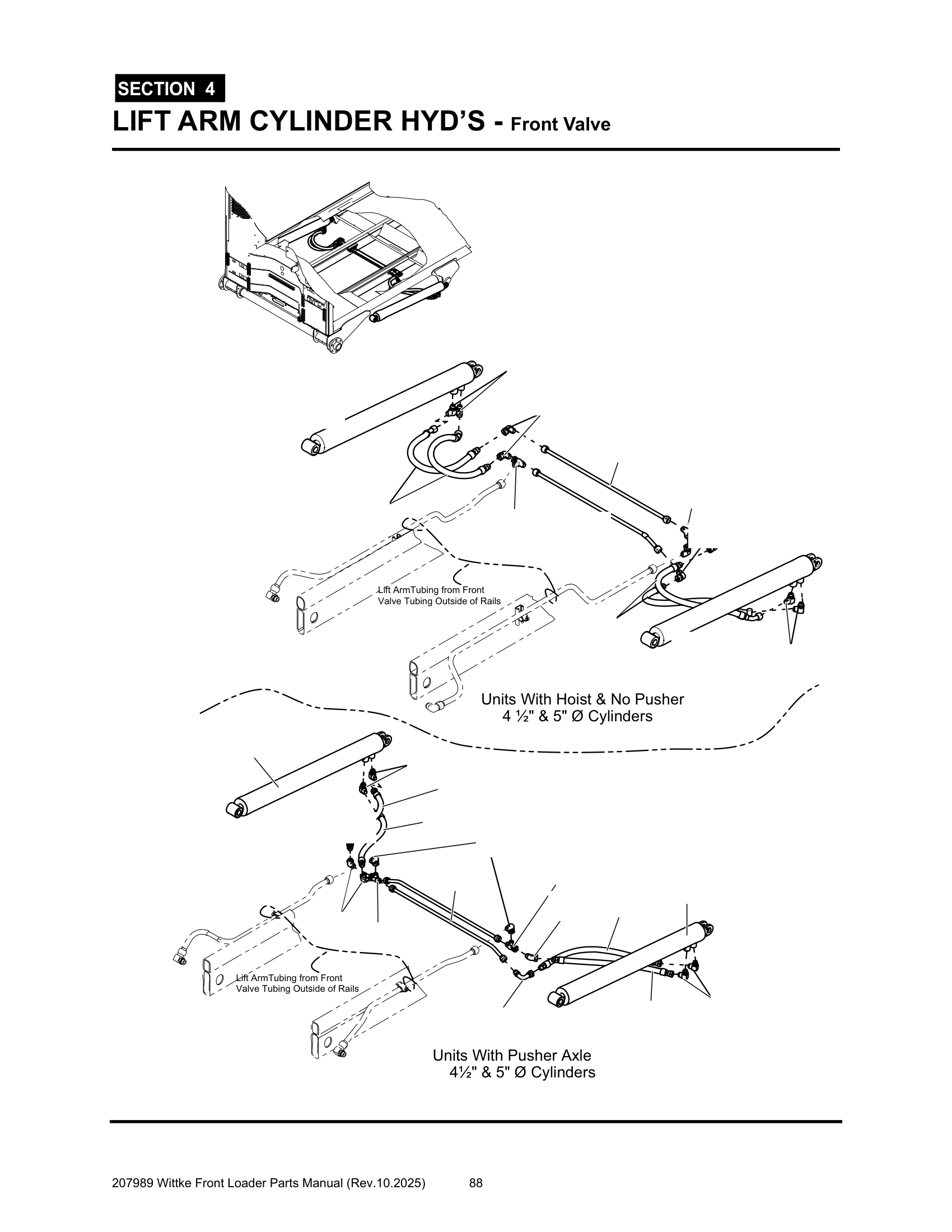 SECTION 4

LIFT ARM CYLINDER HYD'S - Front Valve

Lift ArmTubing from Front Valve Tubing Outside of Rails

Units With Hoist & No Pusher
4 ½" & 5" Ø Cylinders

Lift ArmTubing from Front Valve Tubing Outside of Rails

Units With Pusher Axle
4½" & 5" Ø Cylinders

207989 Wittke Front Loader Parts Manual (Rev.10.2025) 88